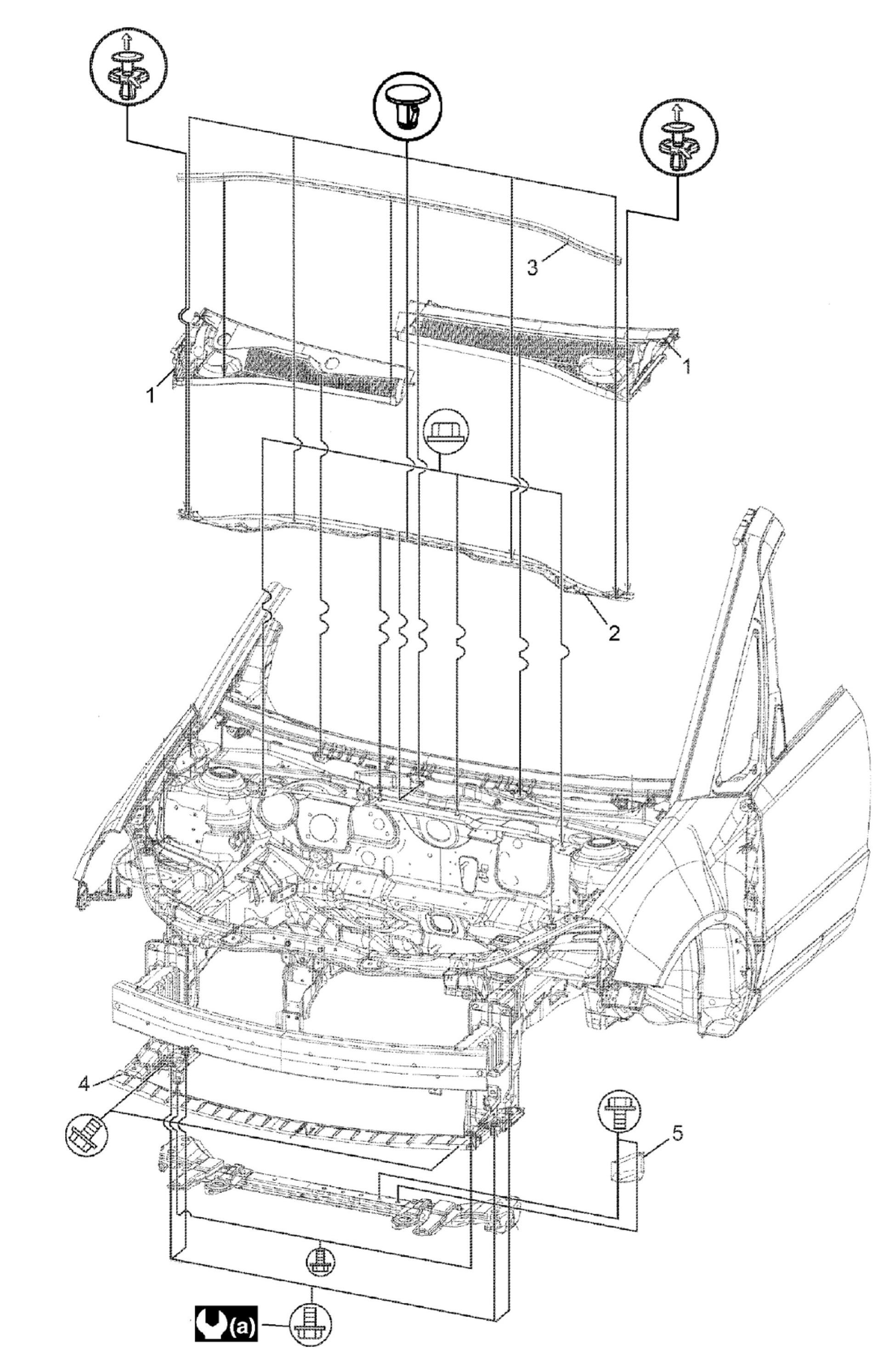 3

1

1

2

4

5

(a)