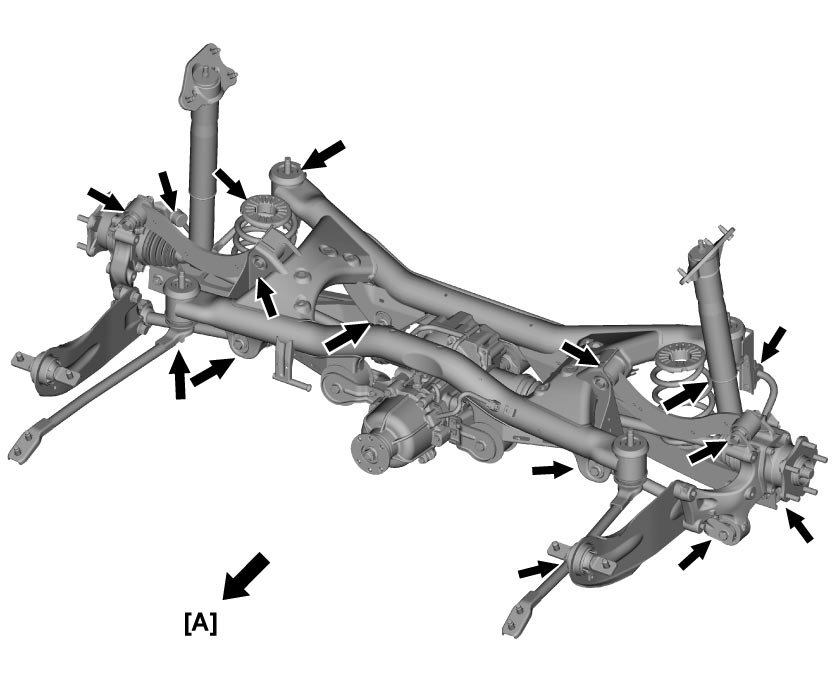 [A]