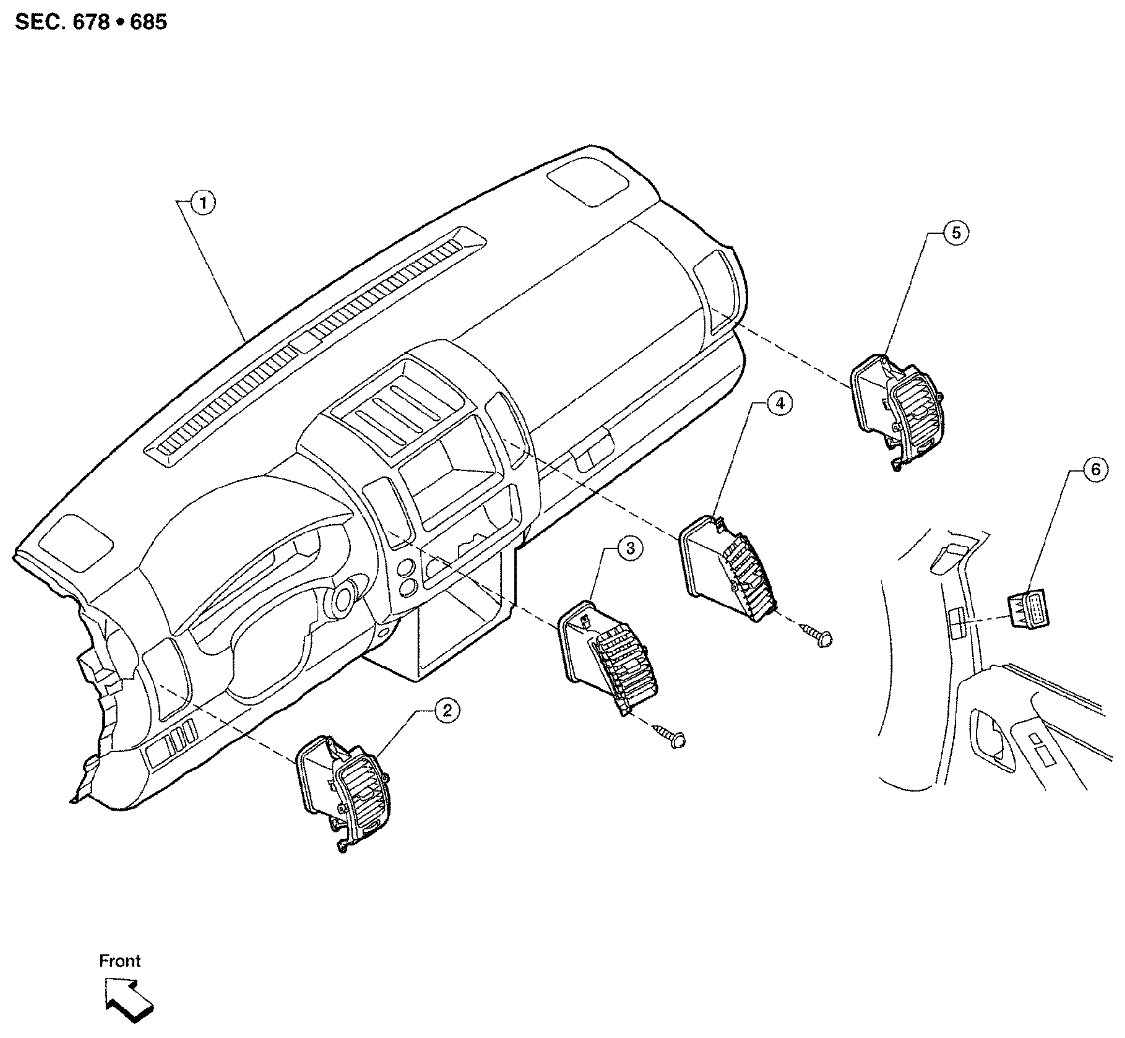 SEC. 678 • 685

1
5
4
6
3
2

Front