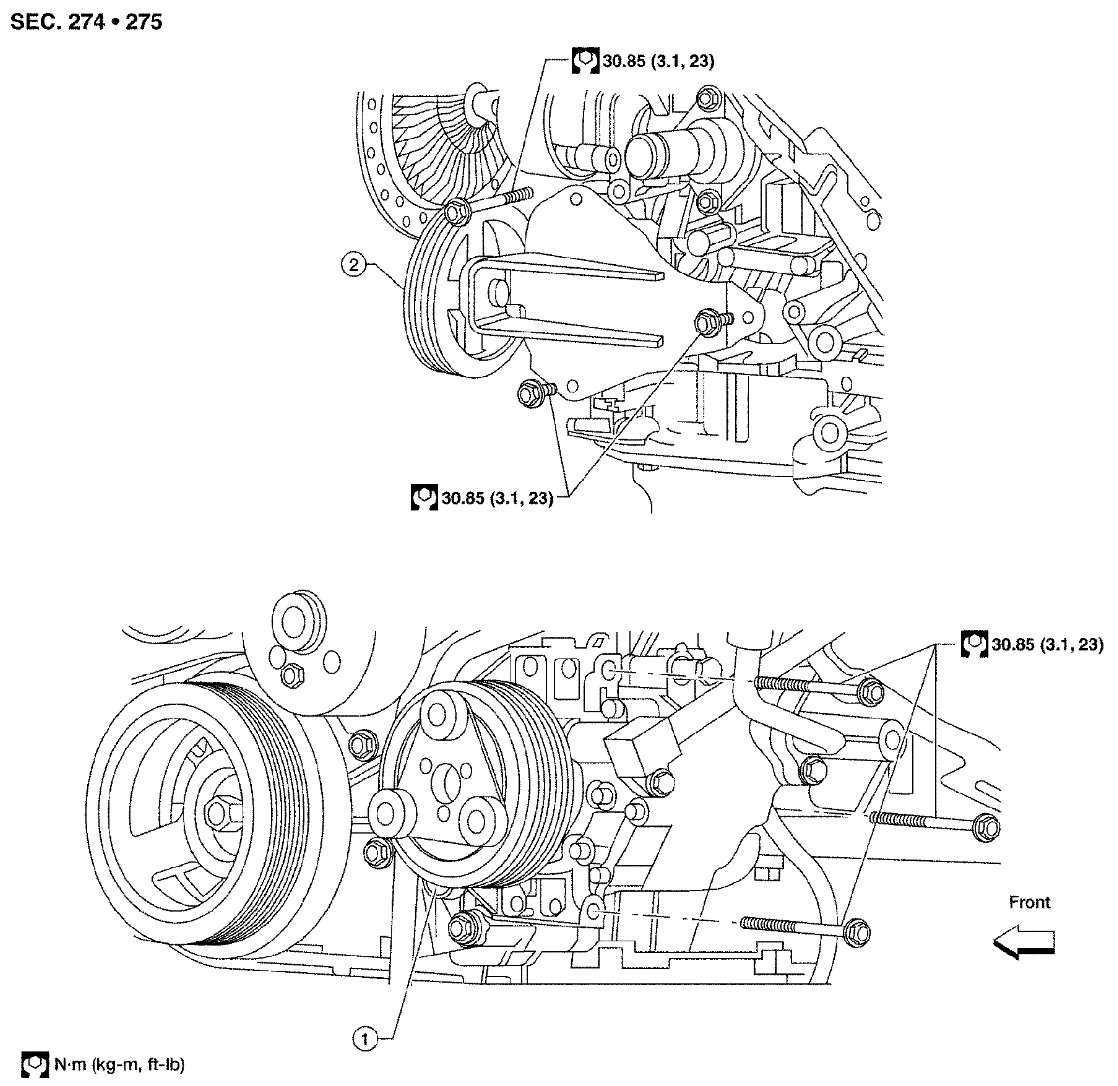 SEC. 274 • 275

30.85 (3.1, 23)

2

30.85 (3.1, 23)

30.85 (3.1, 23)

Front

1

N·m (kg-m, ft-lb)