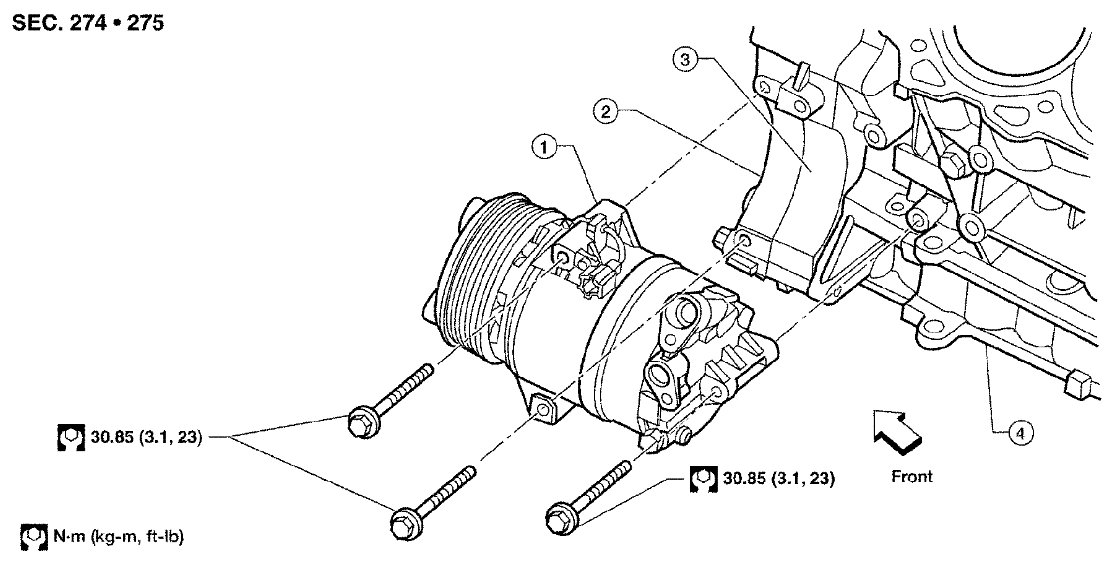 SEC. 274 • 275

3

2

1

4

30.85 (3.1, 23)

30.85 (3.1, 23)

Front

N·m (kg-m, ft-lb)