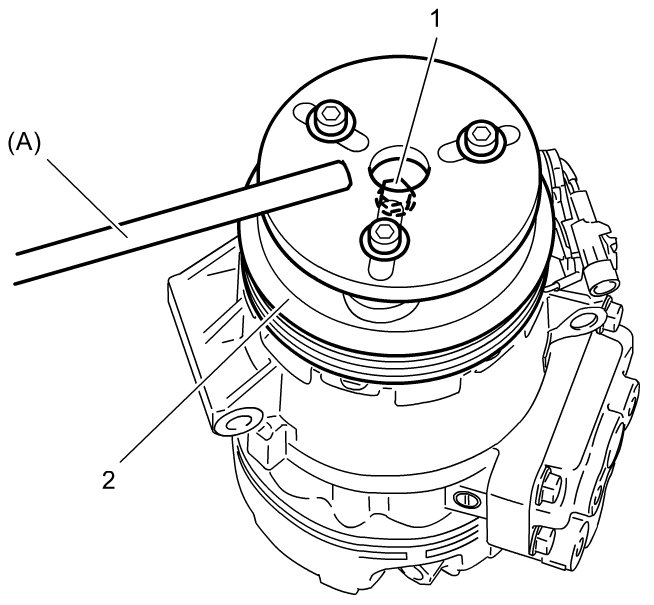 1
(A)
2