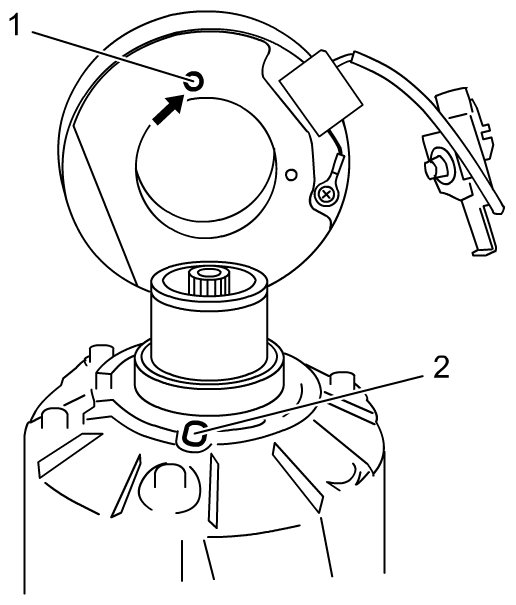 1
2