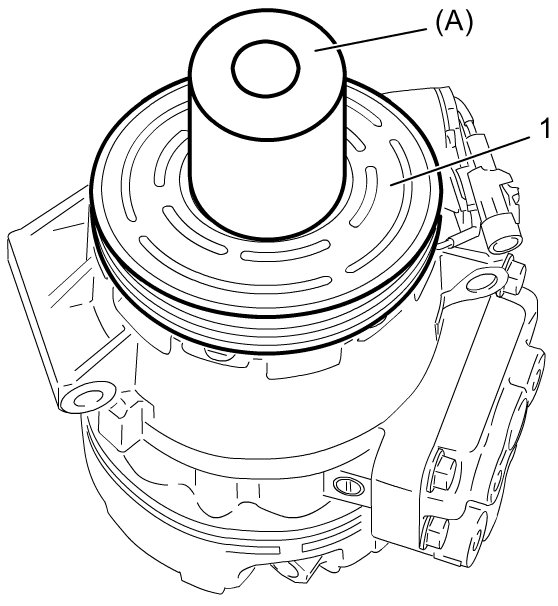 (A)
1