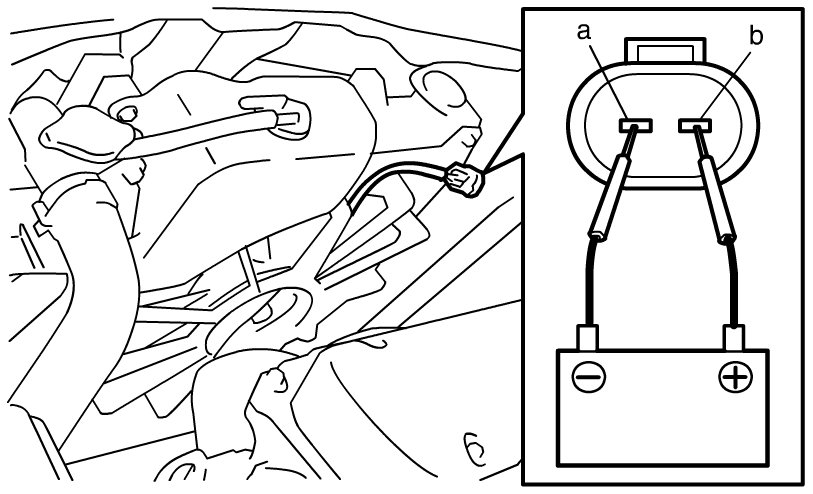 a
b
−
+