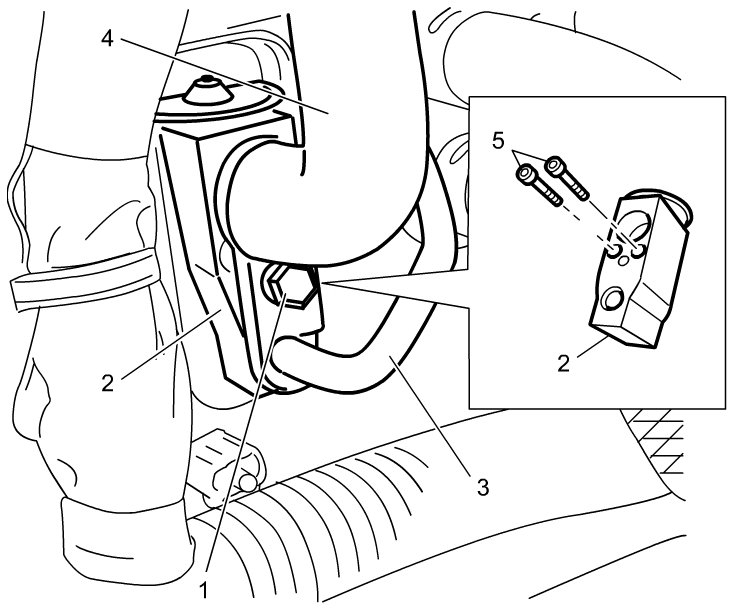 4
5
2
2
3
1