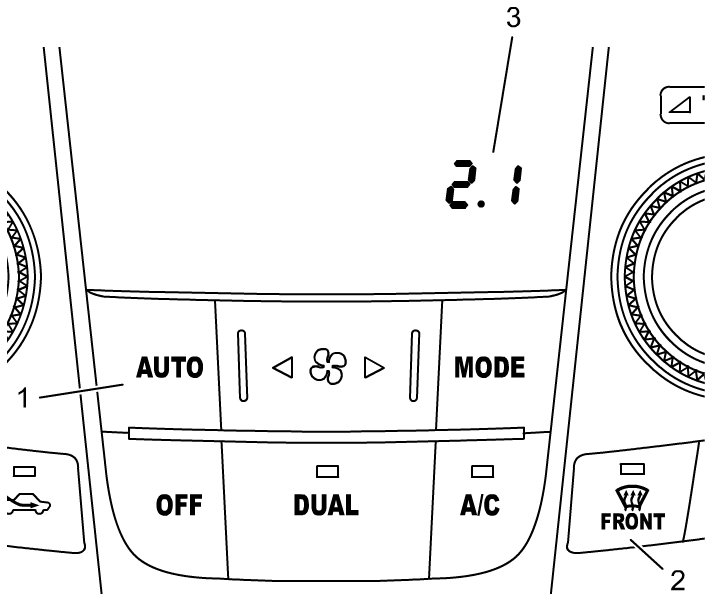 3

2.1

AUTO

MODE

1

OFF

DUAL

A/C

FRONT

2