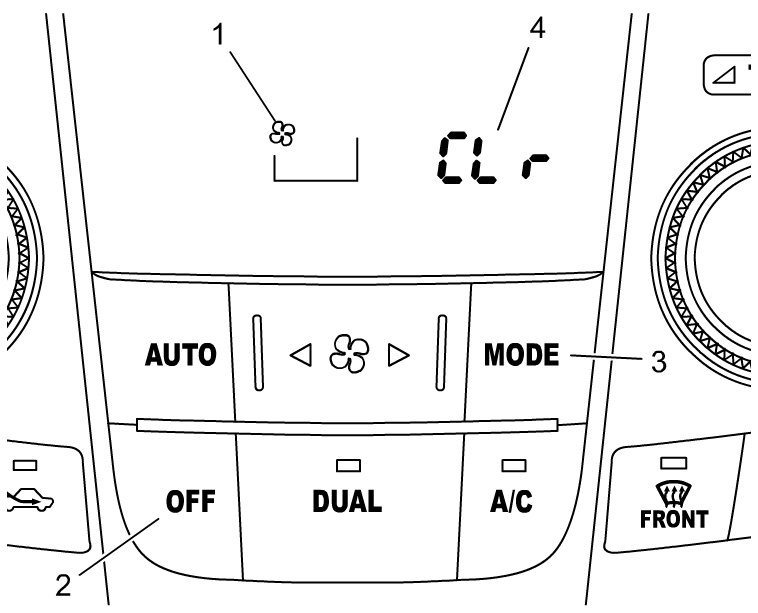 1

4

CLr

AUTO

MODE

3

OFF

DUAL

A/C

FRONT

2