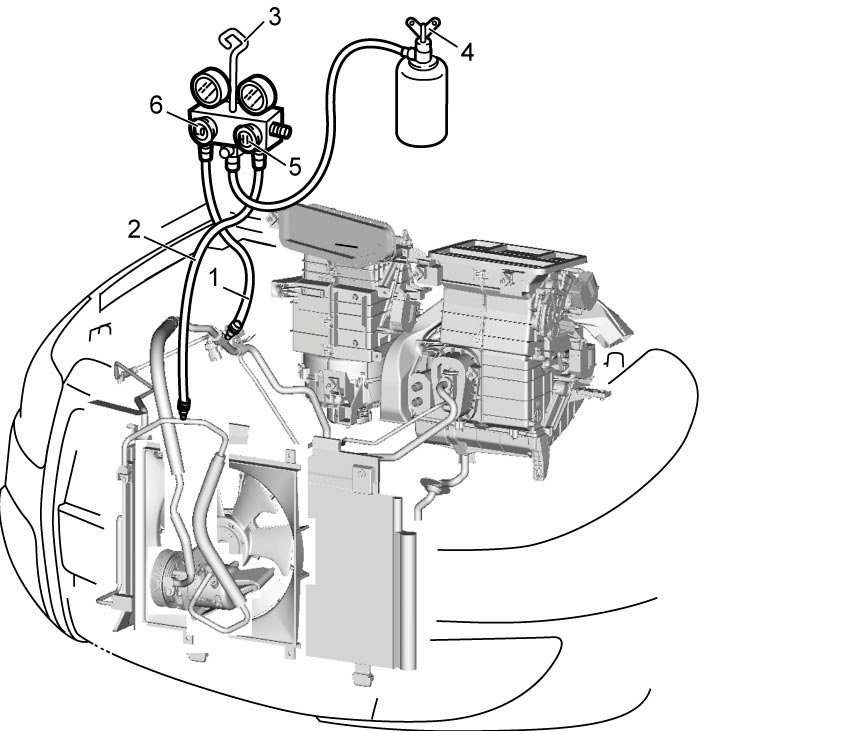 3
4
6
5
2
1