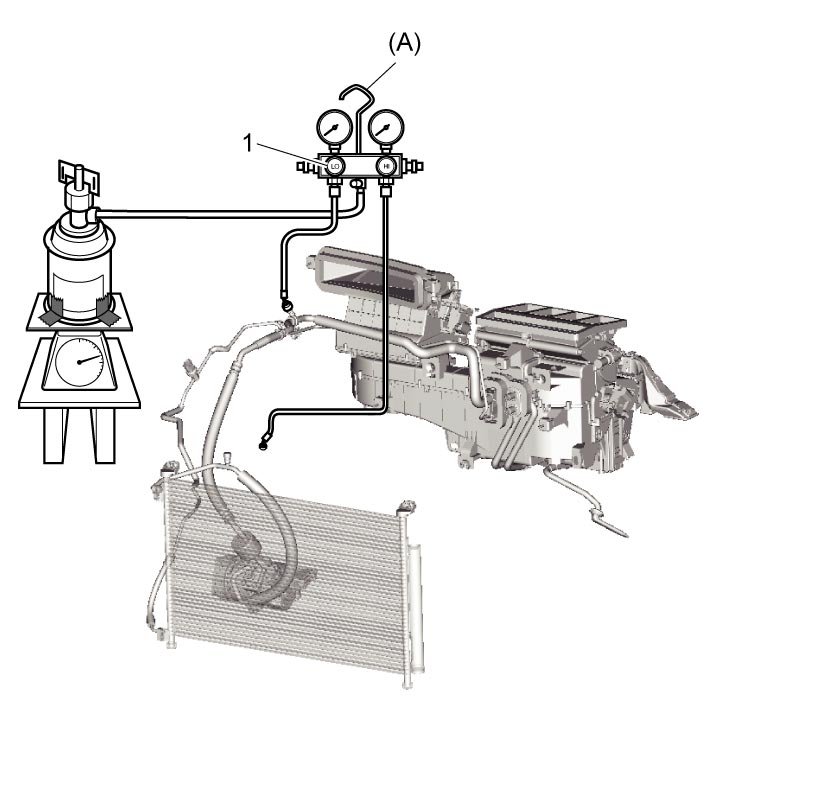 (A)

1

LO

HI