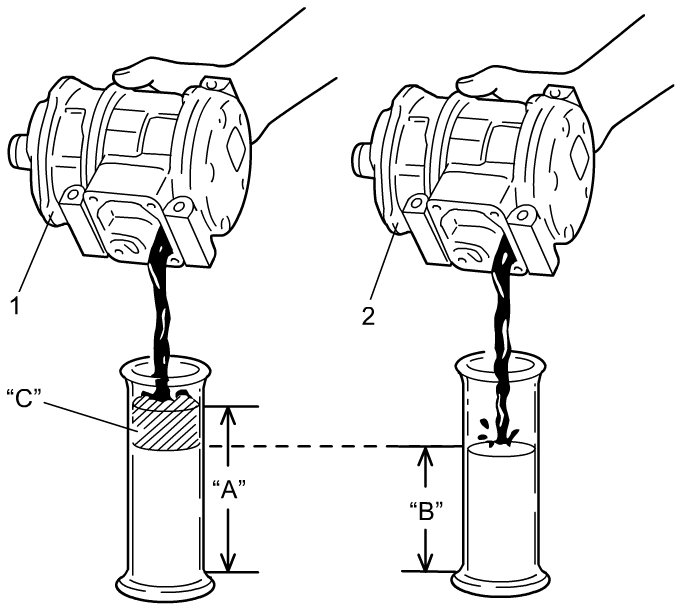 1
2
“C”
“A”
“B”