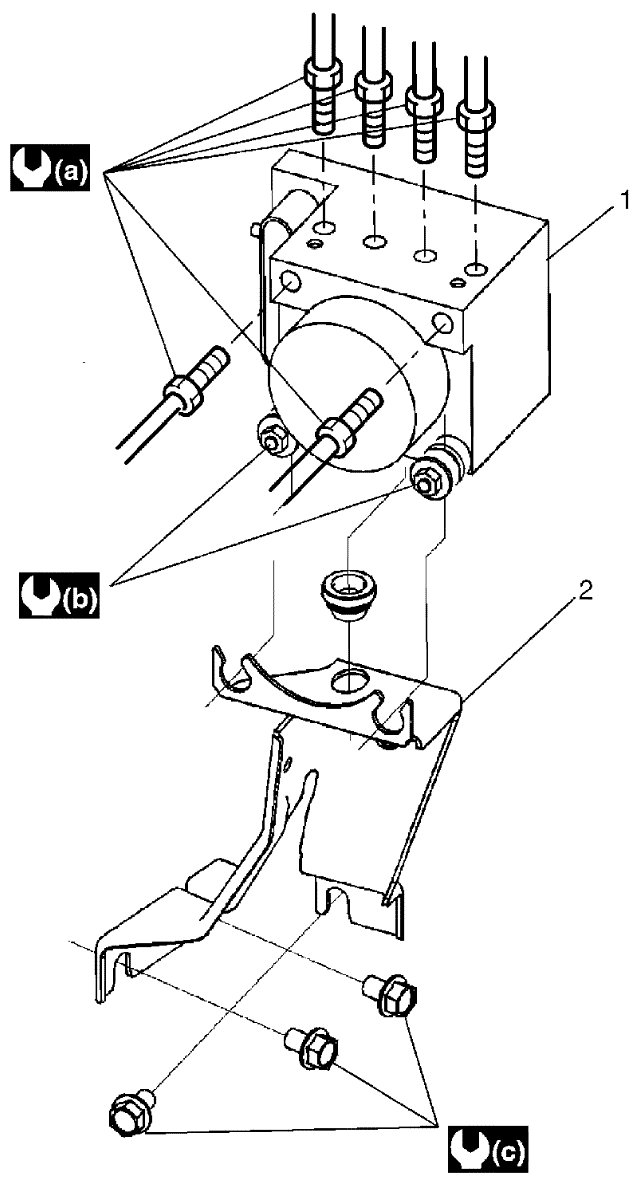 (a)
1
(b)
2
(c)