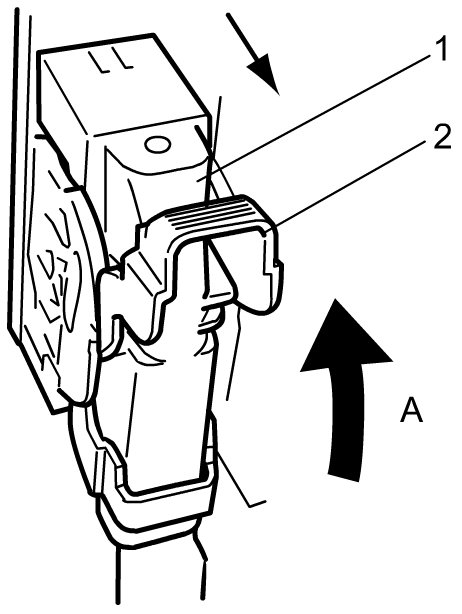 1
2
A