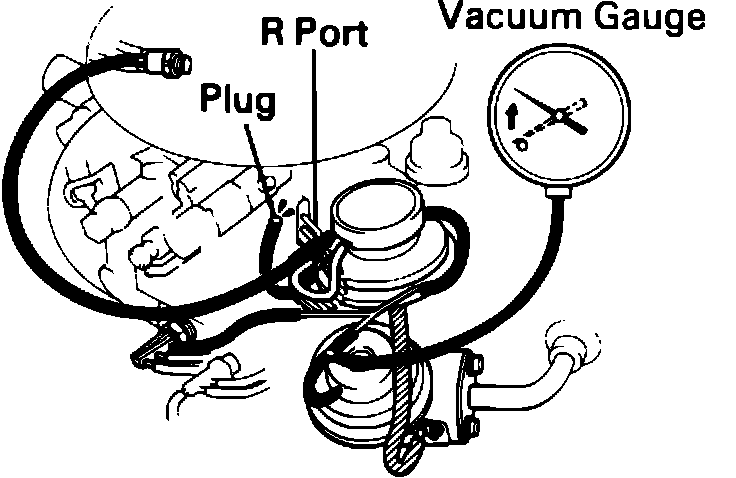 Vacuum Gauge
R Port
Plug