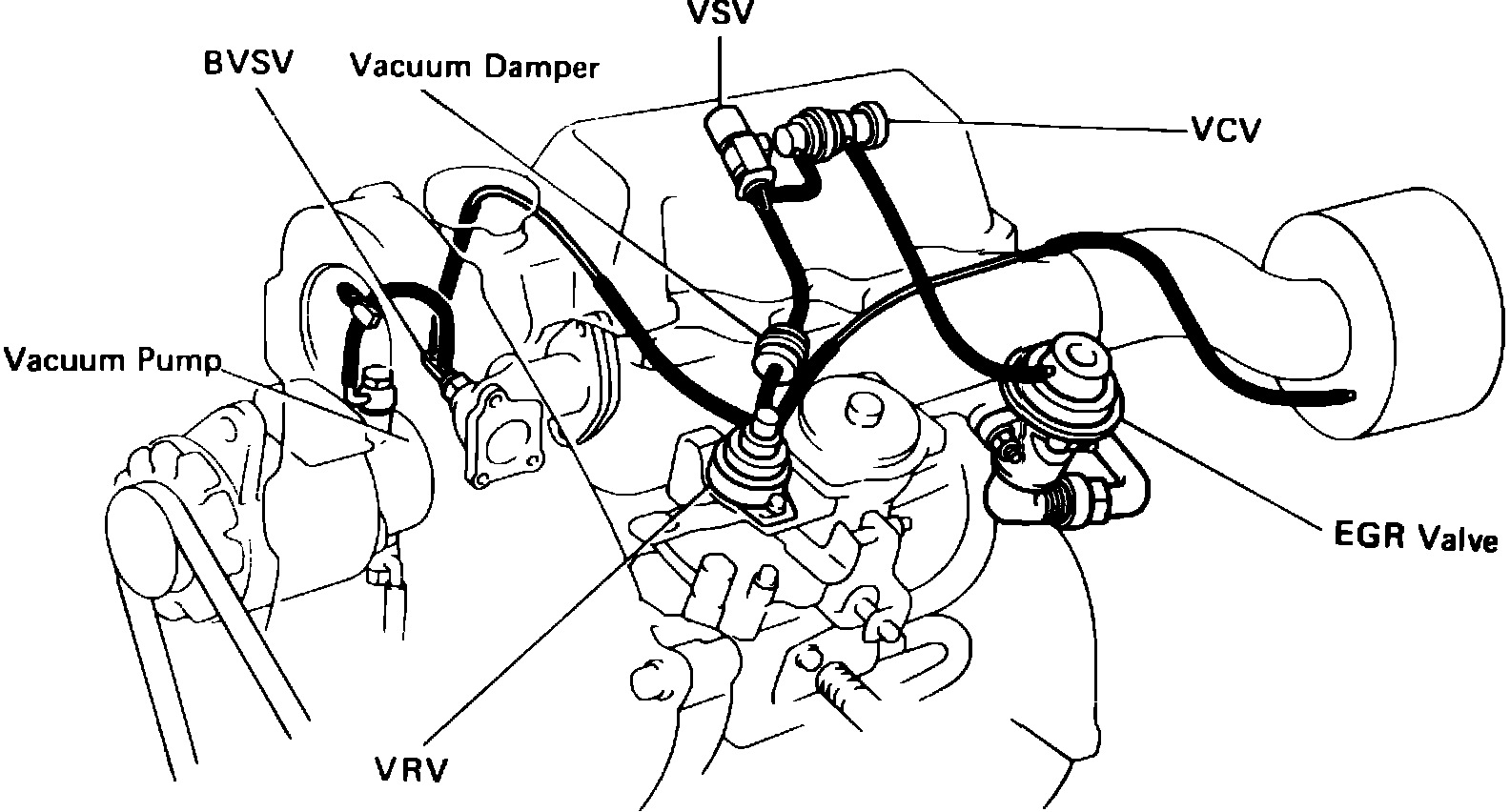 VSV
BVSV
Vacuum Damper
VCV
Vacuum Pump
EGR Valve
VRV