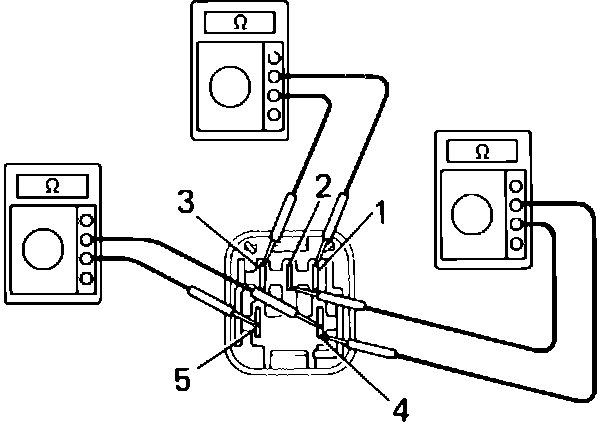 Ω
Ω
Ω
3
2
1
5
4