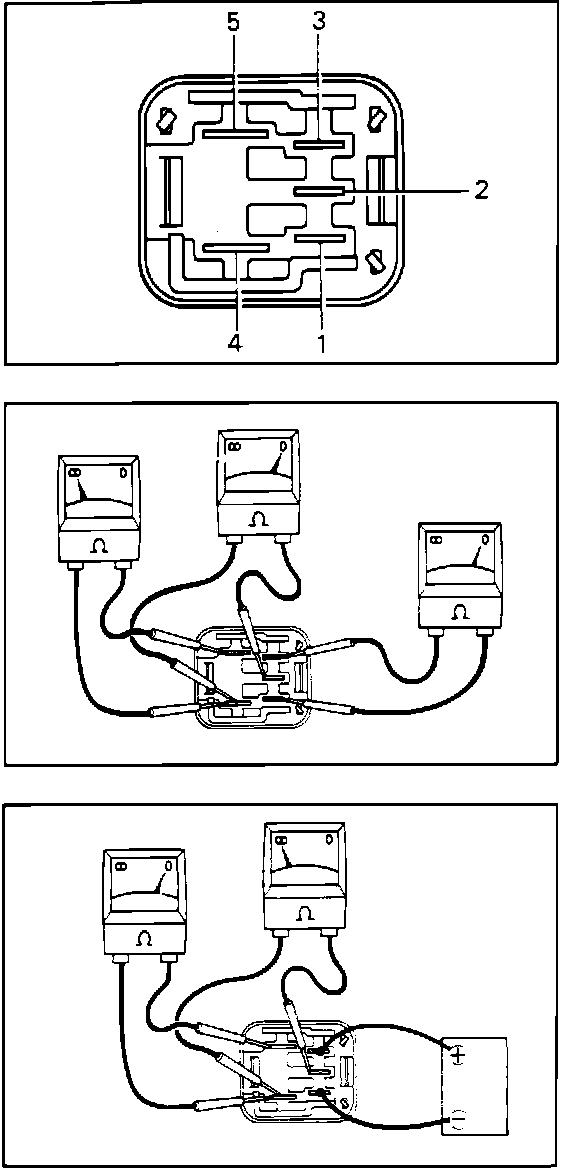 5
3
2
4
1

∞
0
Ω
∞
0
Ω
∞
0
Ω

∞
0
Ω
∞
0
Ω
+
−