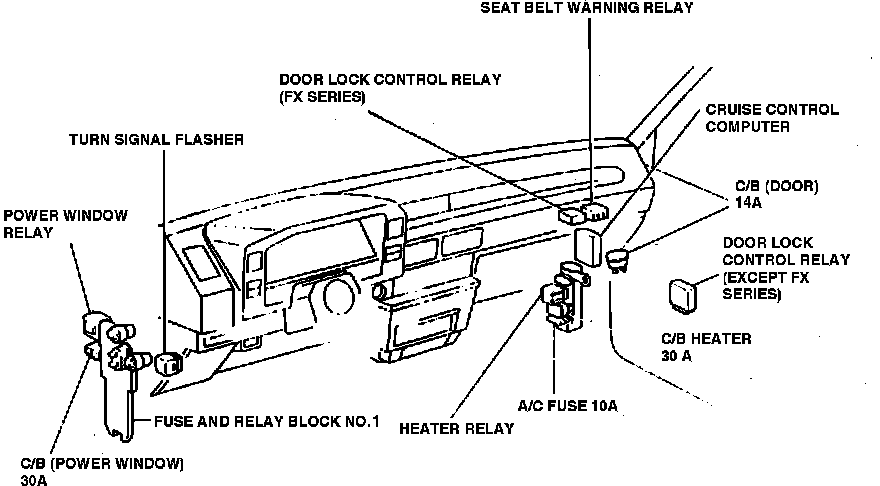 SEAT BELT WARNING RELAY

DOOR LOCK CONTROL RELAY (FX SERIES)

CRUISE CONTROL COMPUTER

TURN SIGNAL FLASHER

C/B (DOOR) 14A

POWER WINDOW RELAY

DOOR LOCK CONTROL RELAY (EXCEPT FX SERIES)

C/B HEATER 30 A

A/C FUSE 10A

FUSE AND RELAY BLOCK NO.1

HEATER RELAY

C/B (POWER WINDOW) 30A