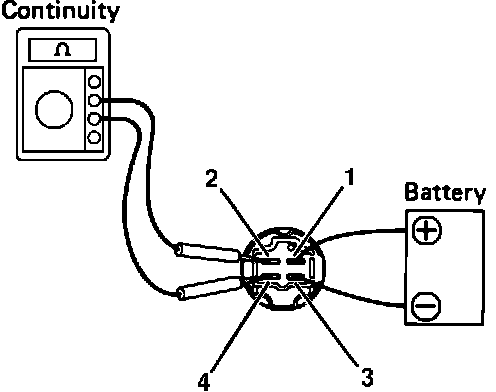 Continuity

Ω

2

1

Battery

+

−

4

3