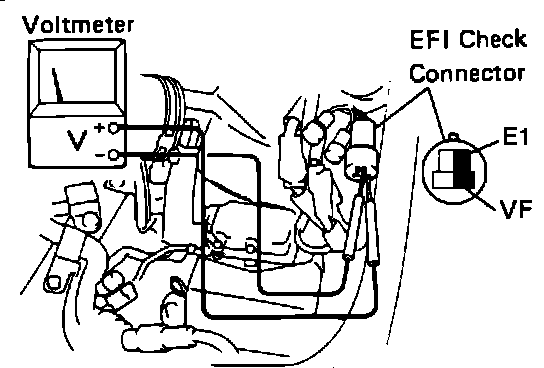 Voltmeter

V + −

EFI Check Connector

E1

VF