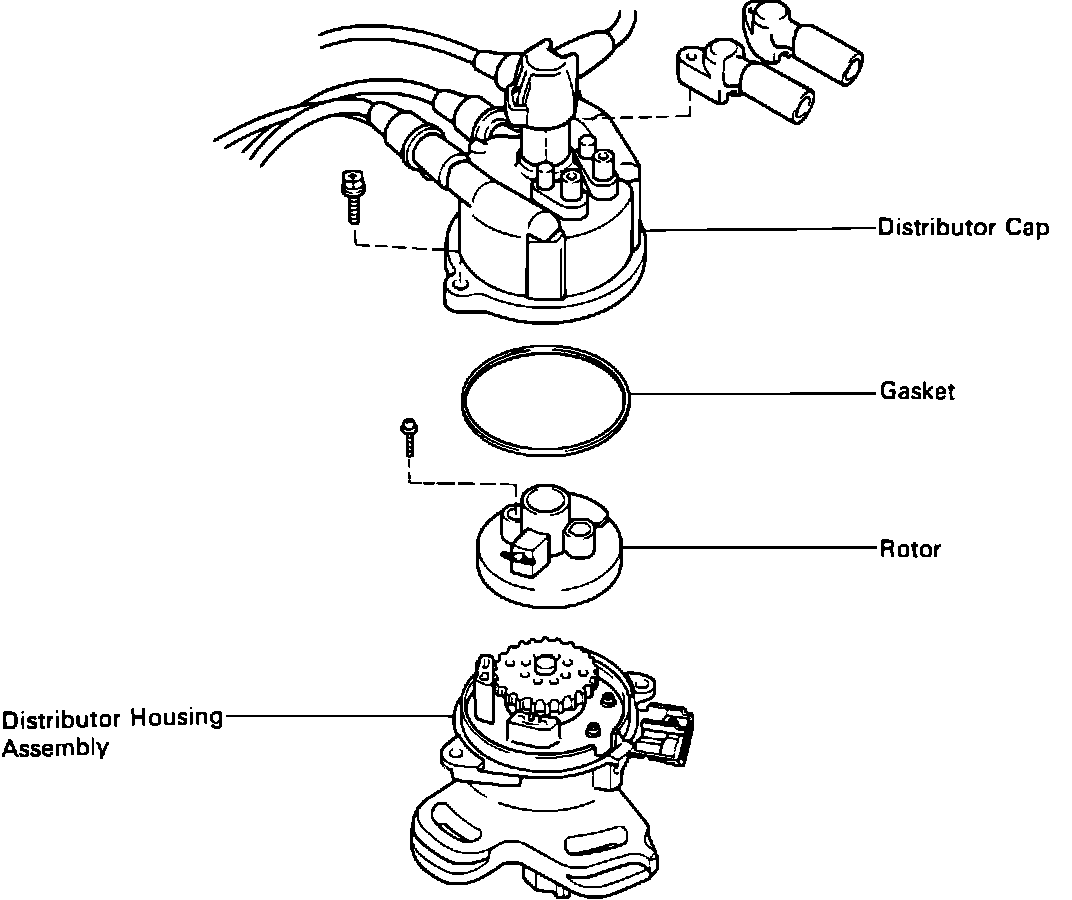 Distributor Cap

Gasket

Rotor

Distributor Housing Assembly