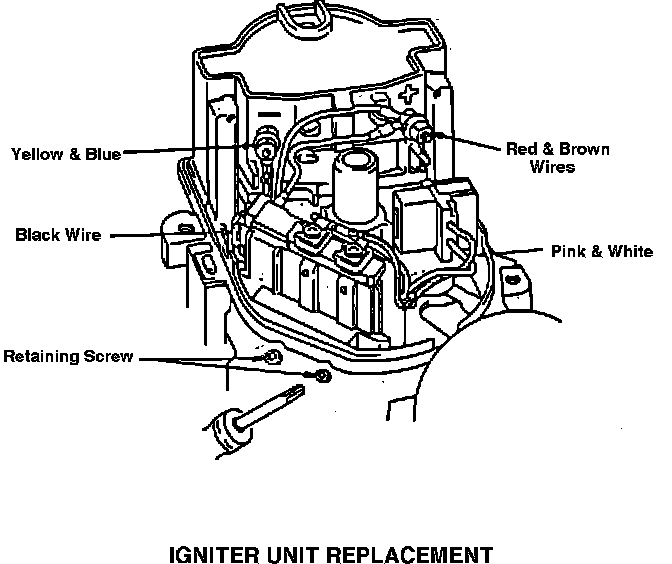 Yellow & Blue

Red & Brown Wires

Black Wire

Pink & White

Retaining Screw

IGNITER UNIT REPLACEMENT