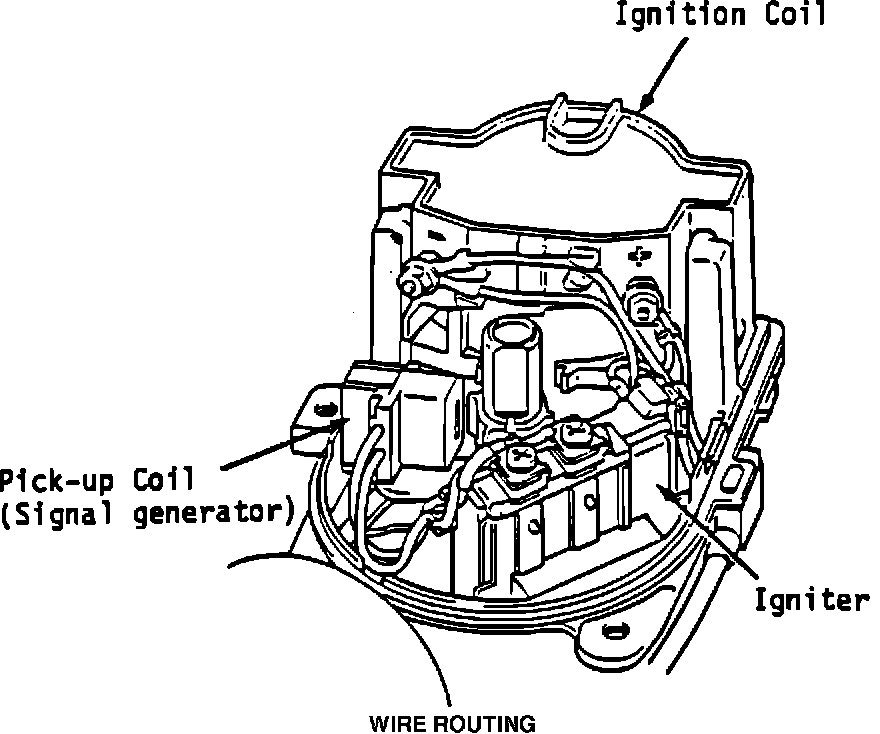 Ignition Coil

Pick-up Coil
(Signal generator)

Igniter

WIRE ROUTING