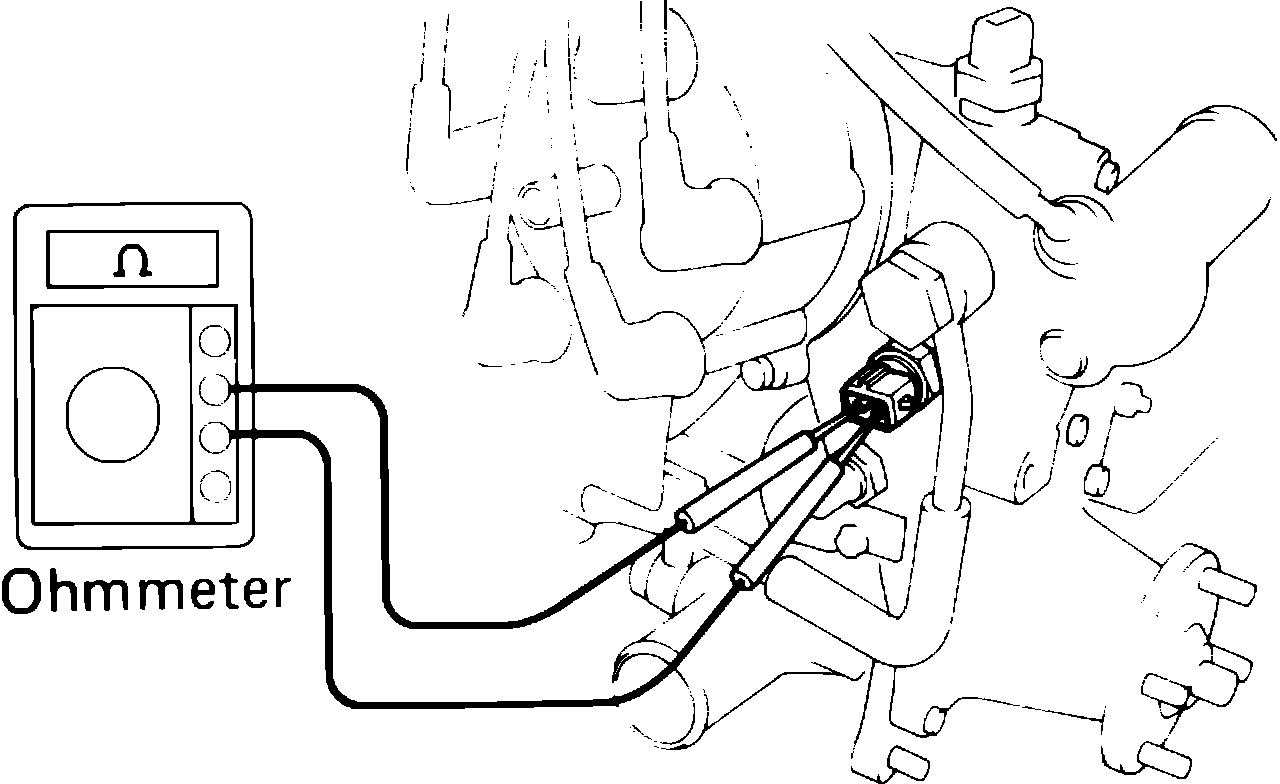 Ω

Ohmmeter