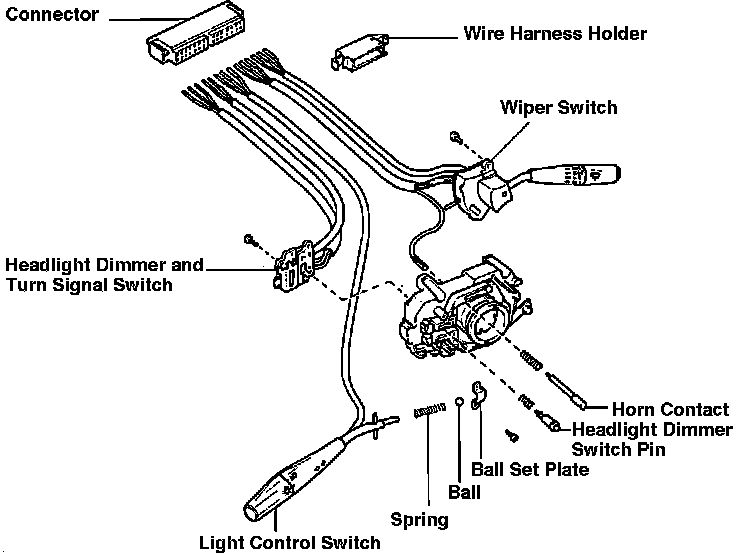 Connector

Wire Harness Holder

Wiper Switch

Headlight Dimmer and Turn Signal Switch

Horn Contact

Headlight Dimmer Switch Pin

Ball Set Plate

Ball

Spring

Light Control Switch