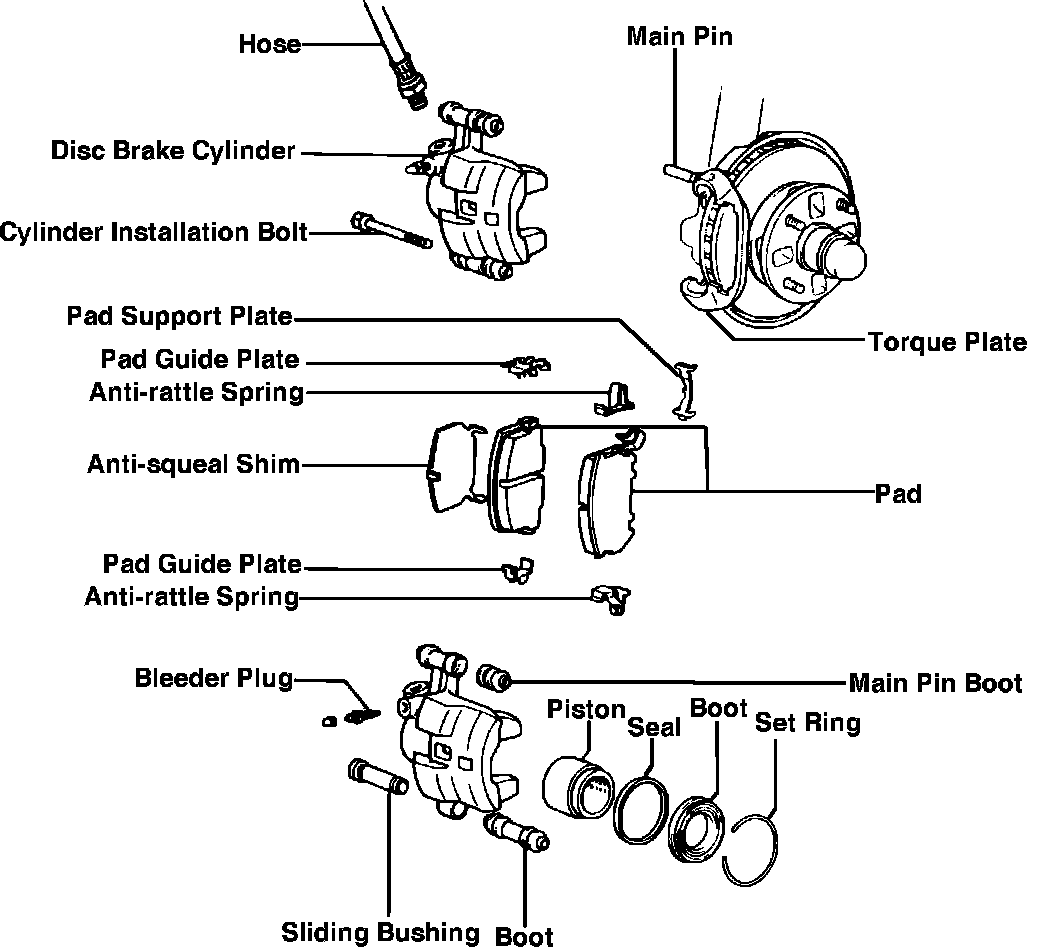 Hose
Main Pin
Disc Brake Cylinder
Cylinder Installation Bolt
Pad Support Plate
Torque Plate
Pad Guide Plate
Anti-rattle Spring
Anti-squeal Shim
Pad
Pad Guide Plate
Anti-rattle Spring
Bleeder Plug
Main Pin Boot
Piston
Seal
Boot
Set Ring
Sliding Bushing
Boot