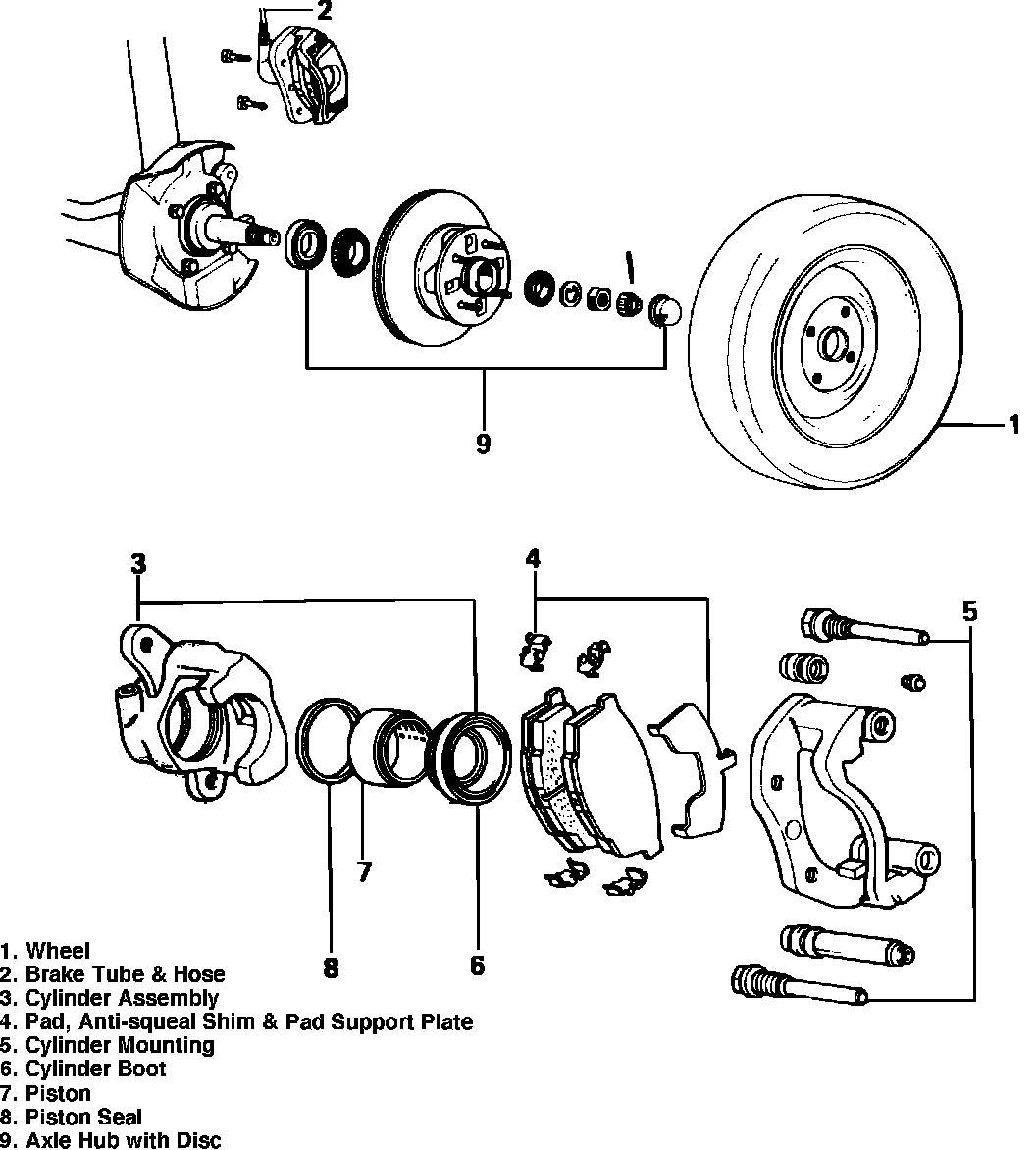 2

9

1

3

4

5

7

8

6

1. Wheel
2. Brake Tube & Hose
3. Cylinder Assembly
4. Pad, Anti-squeal Shim & Pad Support Plate
5. Cylinder Mounting
6. Cylinder Boot
7. Piston
8. Piston Seal
9. Axle Hub with Disc