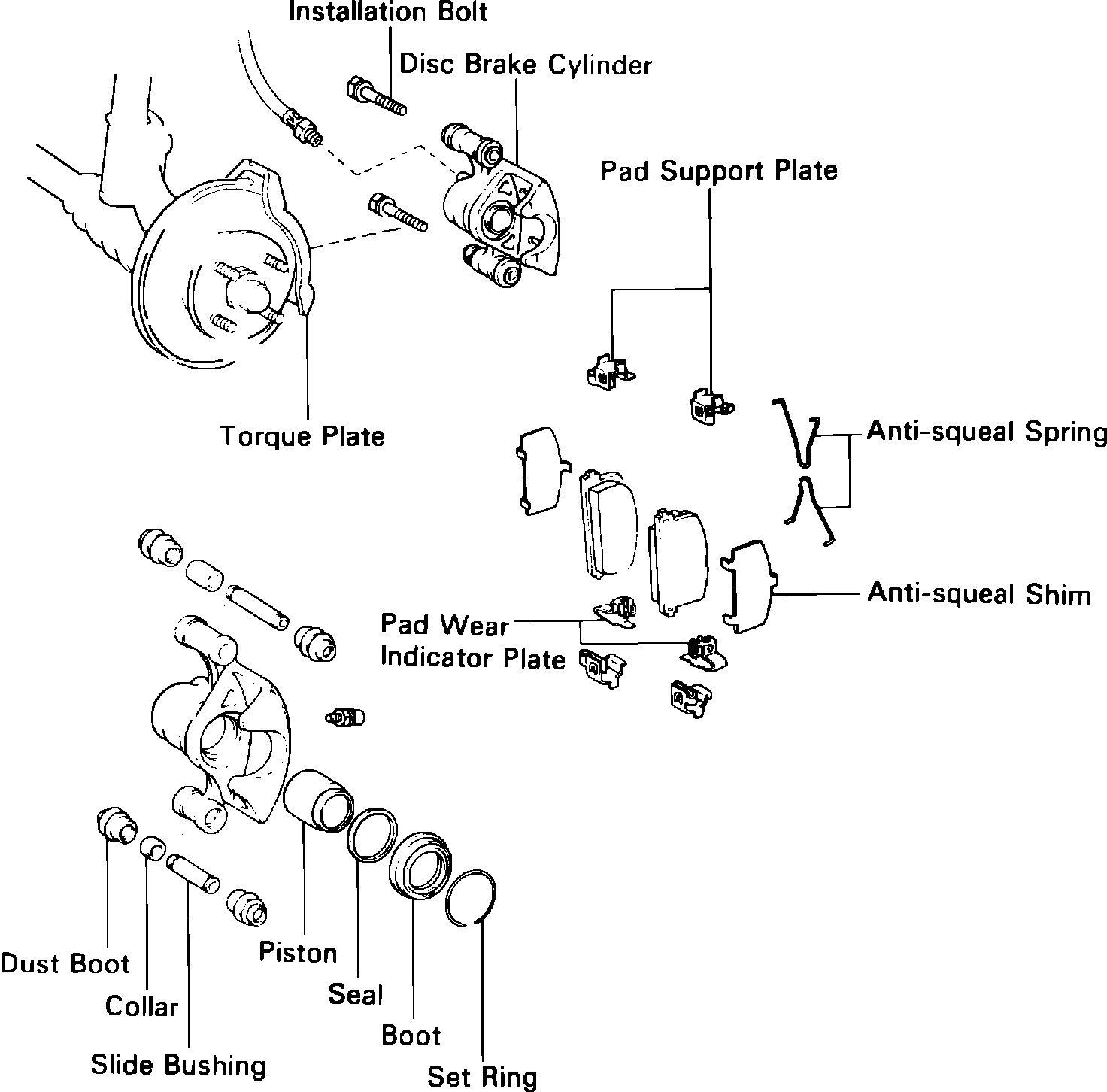 Installation Bolt
Disc Brake Cylinder
Pad Support Plate
Torque Plate
Anti-squeal Spring
Anti-squeal Shim
Pad Wear Indicator Plate
Dust Boot
Collar
Slide Bushing
Piston
Seal
Boot
Set Ring