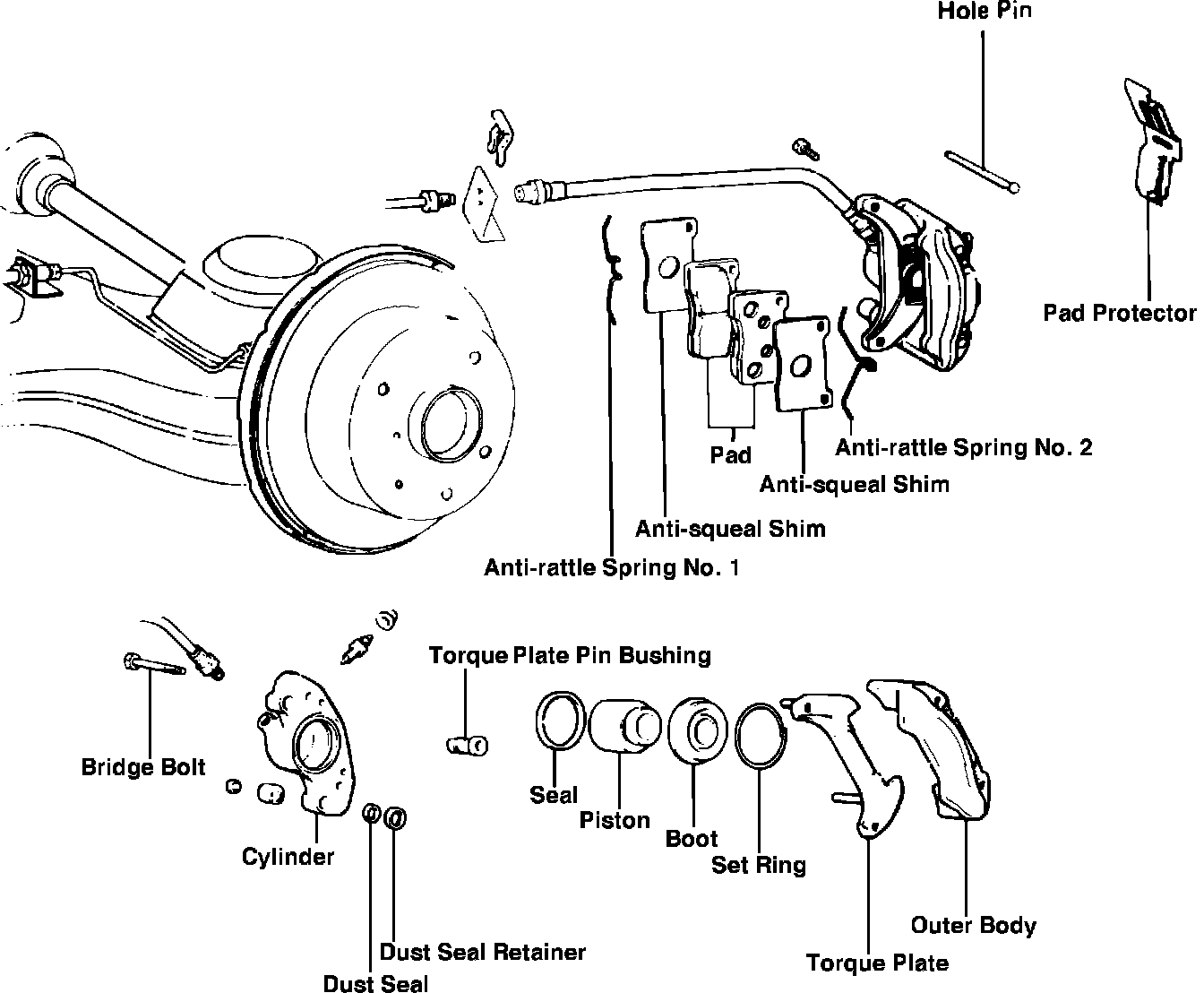 Hole Pin

Pad Protector

Anti-rattle Spring No. 2

Pad

Anti-squeal Shim

Anti-squeal Shim

Anti-rattle Spring No. 1

Torque Plate Pin Bushing

Bridge Bolt

Cylinder

Seal

Piston

Boot

Set Ring

Outer Body

Torque Plate

Dust Seal Retainer

Dust Seal