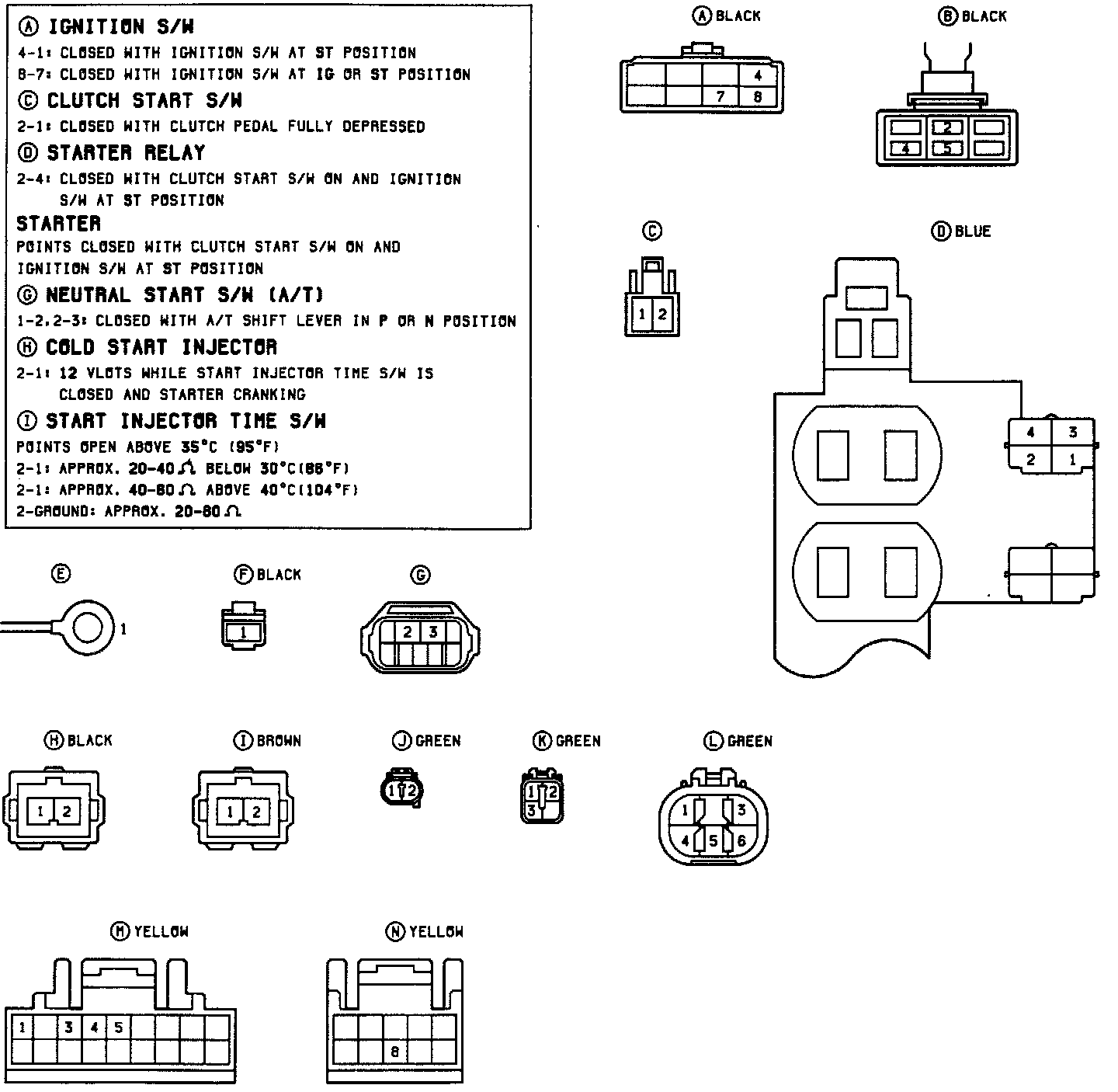 Ⓐ IGNITION S/W
4-1: CLOSED WITH IGNITION S/W AT ST POSITION
8-7: CLOSED WITH IGNITION S/W AT IG OR ST POSITION
Ⓒ CLUTCH START S/W
2-1: CLOSED WITH CLUTCH PEDAL FULLY DEPRESSED
Ⓓ STARTER RELAY
2-4: CLOSED WITH CLUTCH START S/W ON AND IGNITION S/W AT ST POSITION
STARTER
POINTS CLOSED WITH CLUTCH START S/W ON AND IGNITION S/W AT ST POSITION
Ⓖ NEUTRAL START S/W (A/T)
1-2,2-3: CLOSED WITH A/T SHIFT LEVER IN P OR N POSITION
Ⓗ COLD START INJECTOR
2-1: 12 VLOTS WHILE START INJECTOR TIME S/W IS CLOSED AND STARTER CRANKING
Ⓘ START INJECTOR TIME S/W
POINTS OPEN ABOVE 35°C (95°F)
2-1: APPROX. 20-40 Ω BELOW 30°C(86°F)
2-1: APPROX. 40-60 Ω ABOVE 40°C(104°F)
2-GROUND: APPROX. 20-80 Ω

Ⓐ BLACK
4
7 8

Ⓑ BLACK
2
4 5

Ⓒ
1 2

Ⓓ BLUE
4 3
2 1

Ⓔ
1

Ⓕ BLACK
1

Ⓖ
2 3

Ⓗ BLACK
1 2

Ⓘ BROWN
1 2

Ⓙ GREEN
1 2

Ⓚ GREEN
1 2
3

Ⓛ GREEN
1 3
4 5 6

Ⓜ YELLOW
1 3 4 5

Ⓝ YELLOW
8