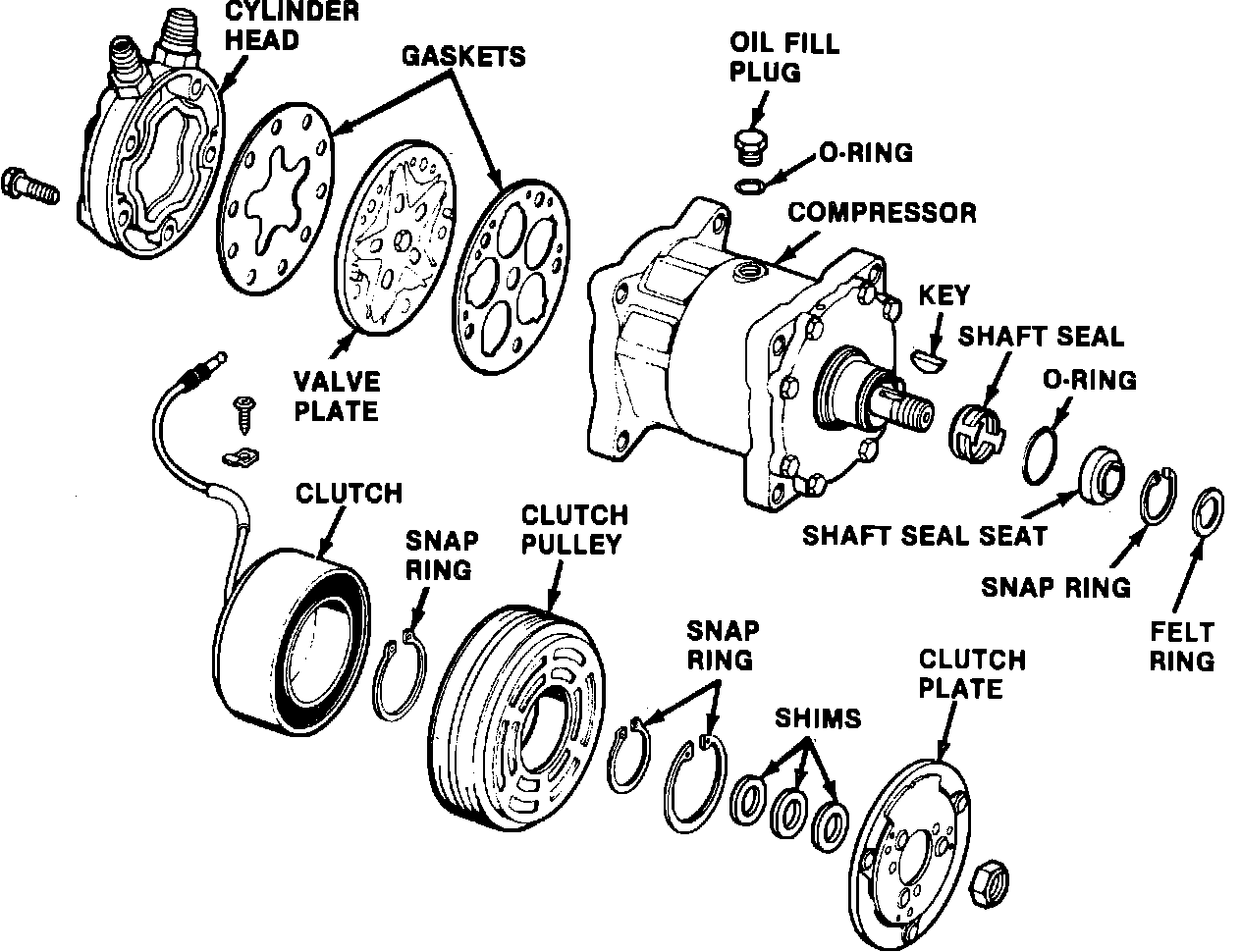 CYLINDER HEAD

GASKETS

OIL FILL PLUG

O-RING

COMPRESSOR

KEY

SHAFT SEAL

O-RING

VALVE PLATE

CLUTCH

SNAP RING

CLUTCH PULLEY

SHAFT SEAL SEAT

SNAP RING

FELT RING

SNAP RING

SHIMS

CLUTCH PLATE