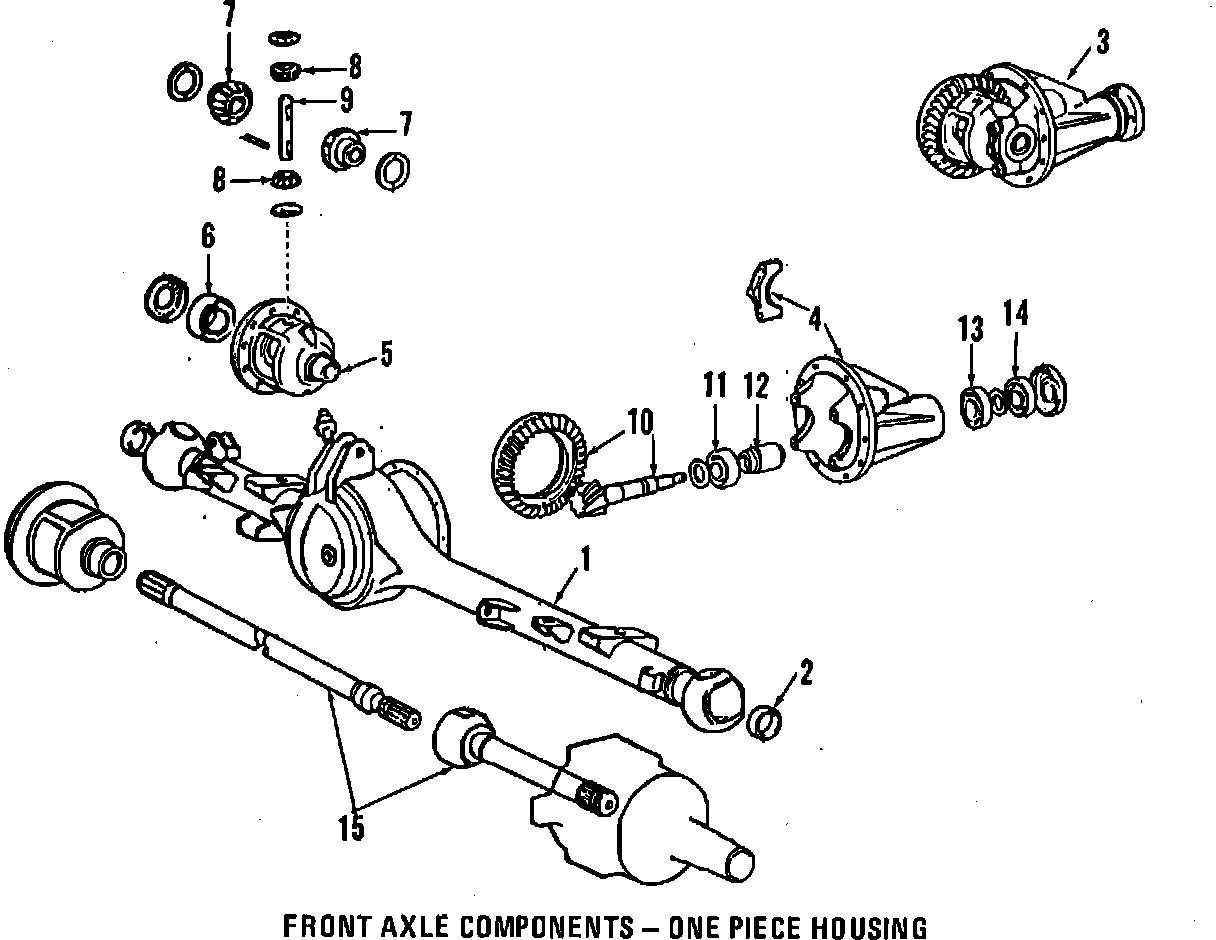 7
8
9
7
8
3
6
5
4
13
14
11
12
10
1
2
15

FRONT AXLE COMPONENTS – ONE PIECE HOUSING