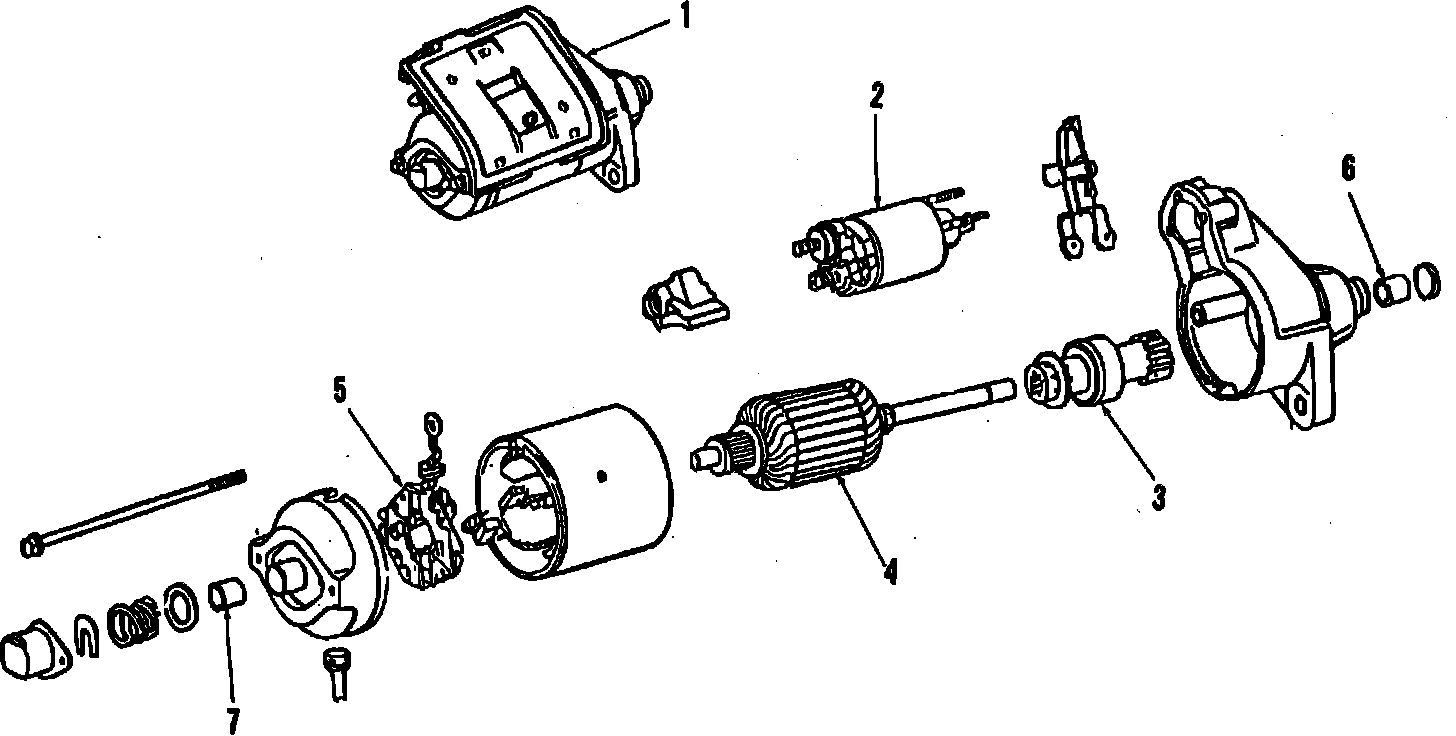 1
2
6
5
3
4
7