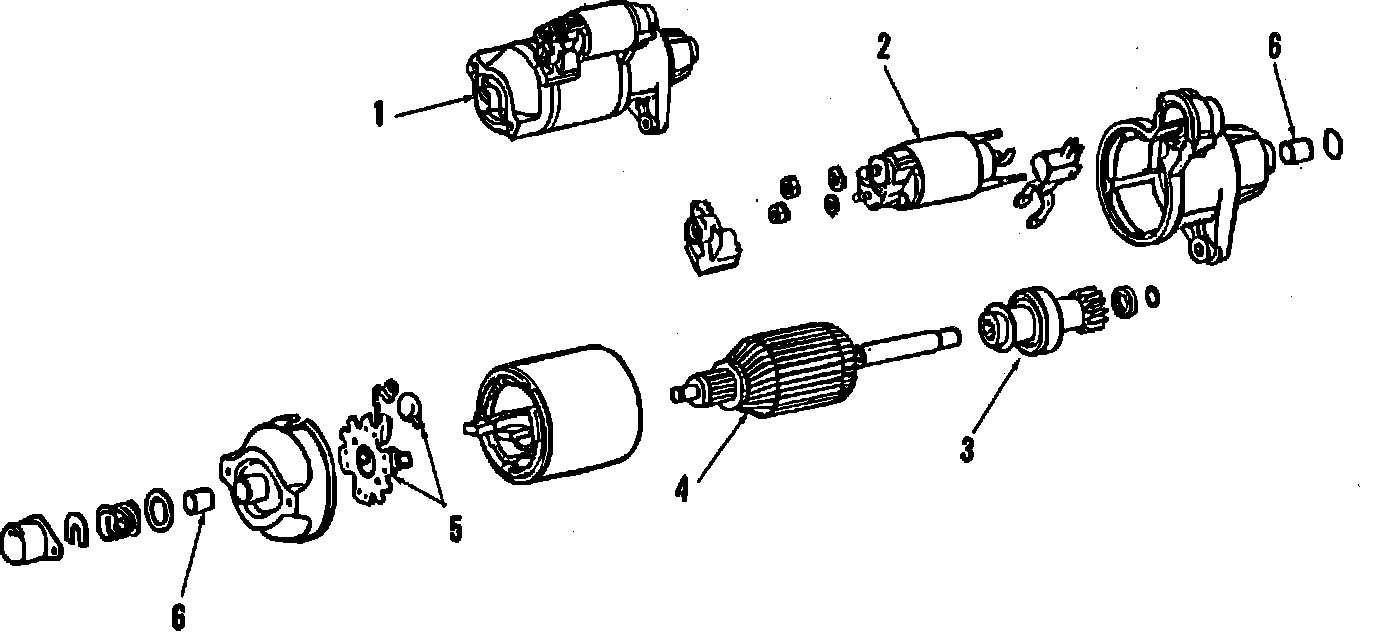 1
2
6
3
4
5
6