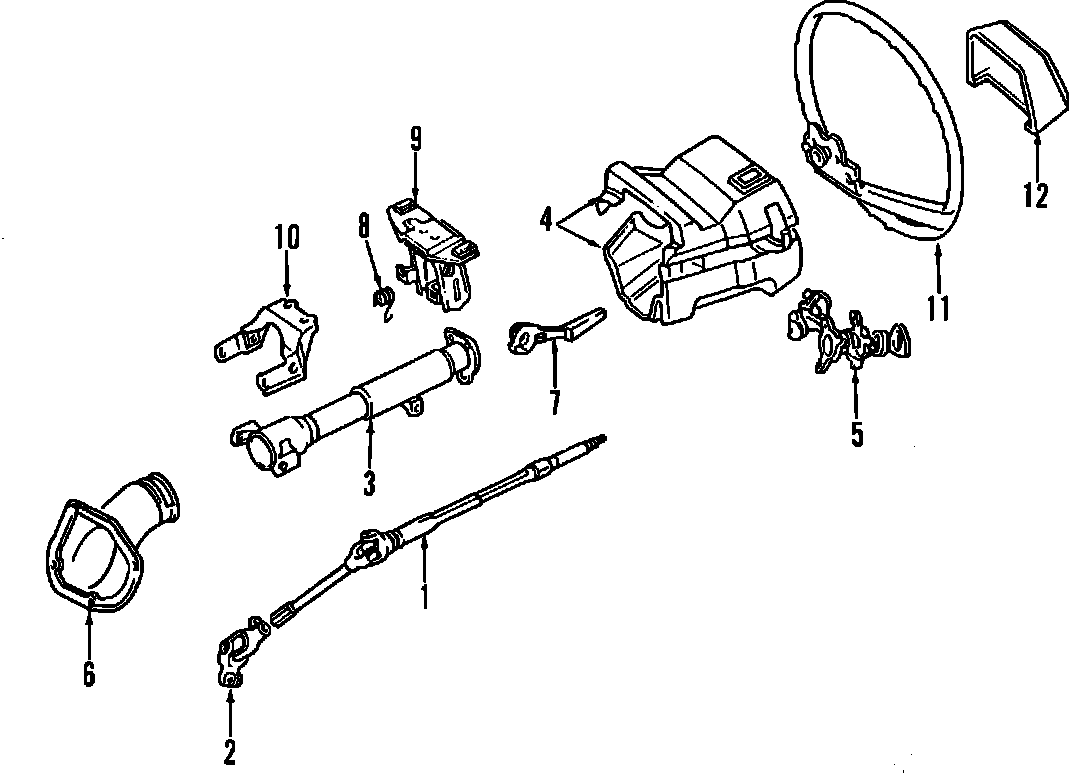 9
10
8
4
12
11
7
5
3
1
6
2