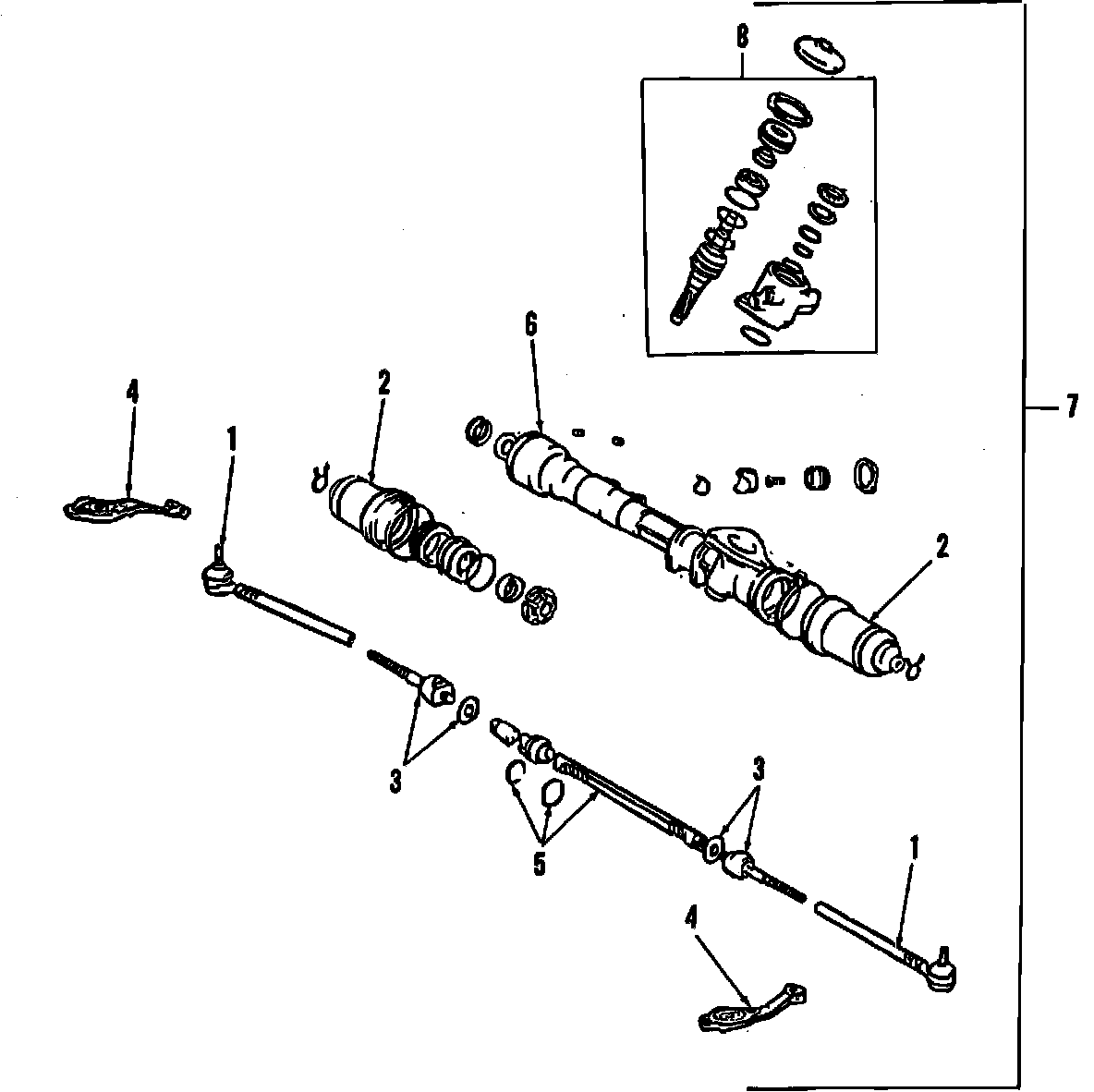 8
6
2
4
1
7
2
3
3
5
1
4