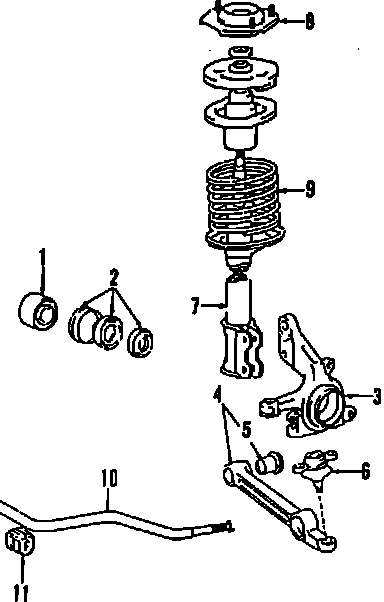 8
9
1
2
7
3
4
5
6
10
11