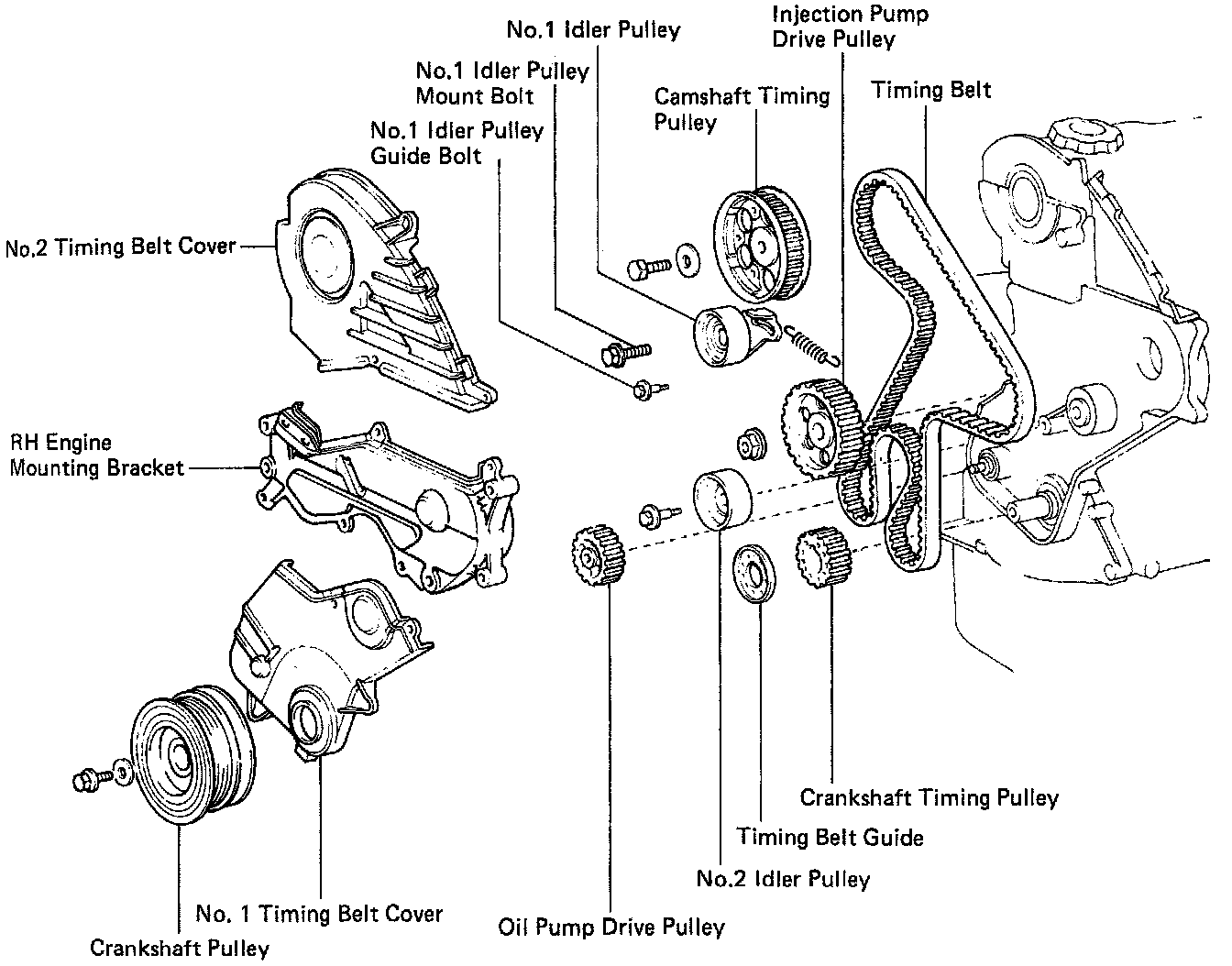 No.1 Idler Pulley

Injection Pump
Drive Pulley

No.1 Idler Pulley
Mount Bolt

Camshaft Timing
Pulley

Timing Belt

No.1 Idler Pulley
Guide Bolt

No.2 Timing Belt Cover

RH Engine
Mounting Bracket

Crankshaft Timing Pulley

Timing Belt Guide

No.2 Idler Pulley

No. 1 Timing Belt Cover

Oil Pump Drive Pulley

Crankshaft Pulley