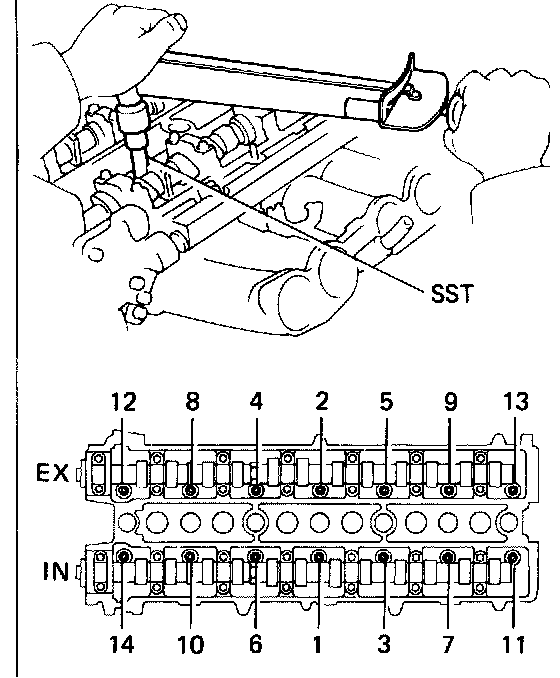 SST

12 8 4 2 5 9 13

EX

IN

14 10 6 1 3 7 11