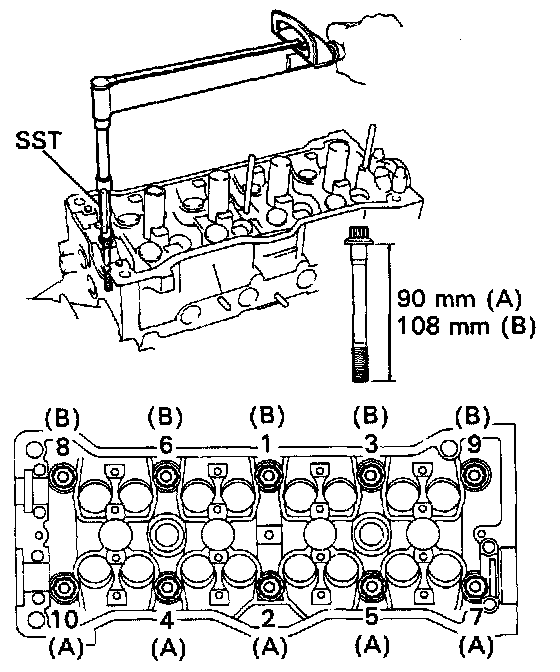 SST

90 mm (A)
108 mm (B)

(B) (B) (B) (B) (B)
8 6 1 3 9
10 4 2 5 7
(A) (A) (A) (A) (A)