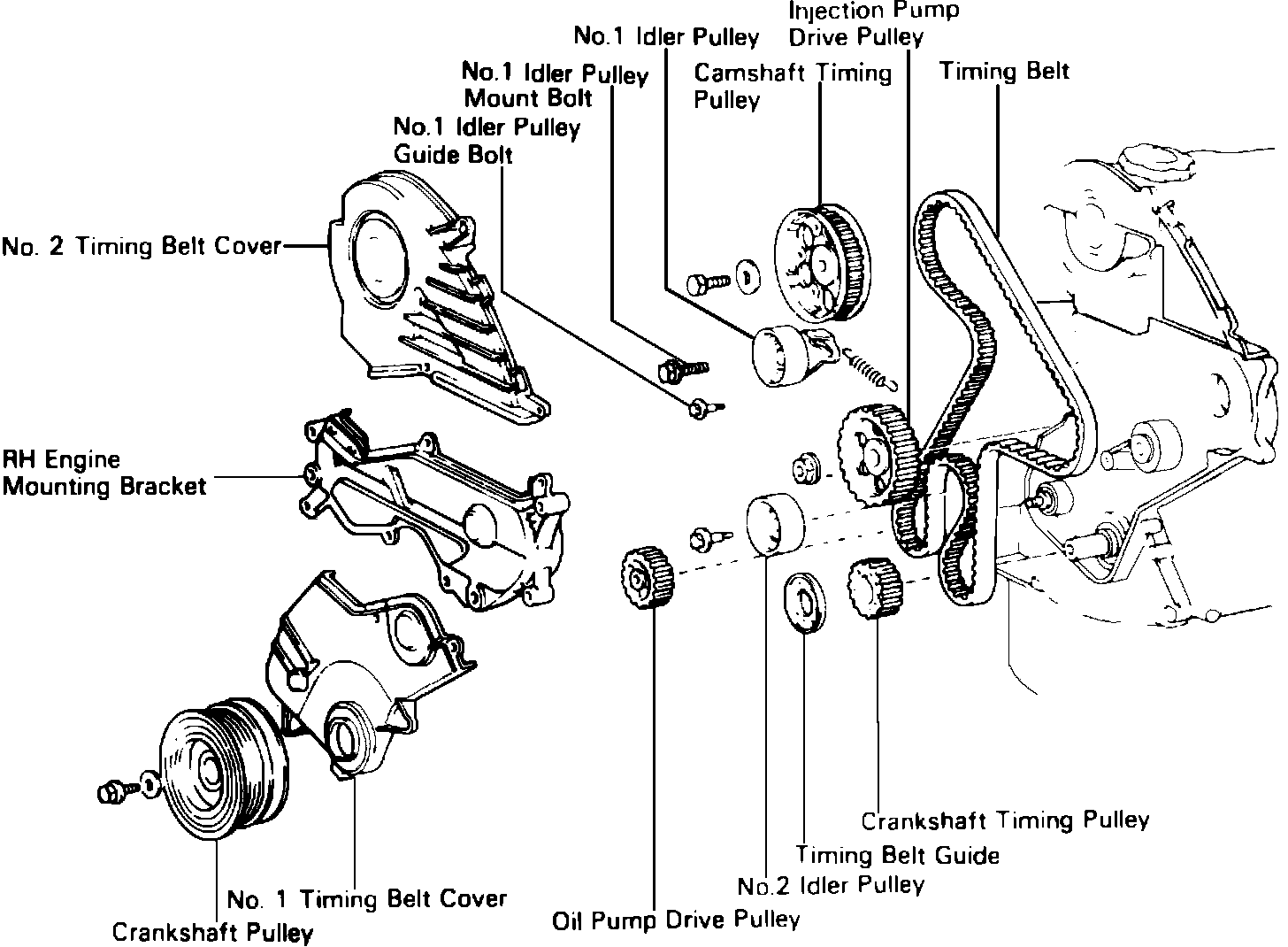 Injection Pump
Drive Pulley
No.1 Idler Pulley
No.1 Idler Pulley
Mount Bolt
Camshaft Timing
Pulley
Timing Belt
No.1 Idler Pulley
Guide Bolt
No. 2 Timing Belt Cover
RH Engine
Mounting Bracket
Crankshaft Timing Pulley
Timing Belt Guide
No.2 Idler Pulley
No. 1 Timing Belt Cover
Oil Pump Drive Pulley
Crankshaft Pulley