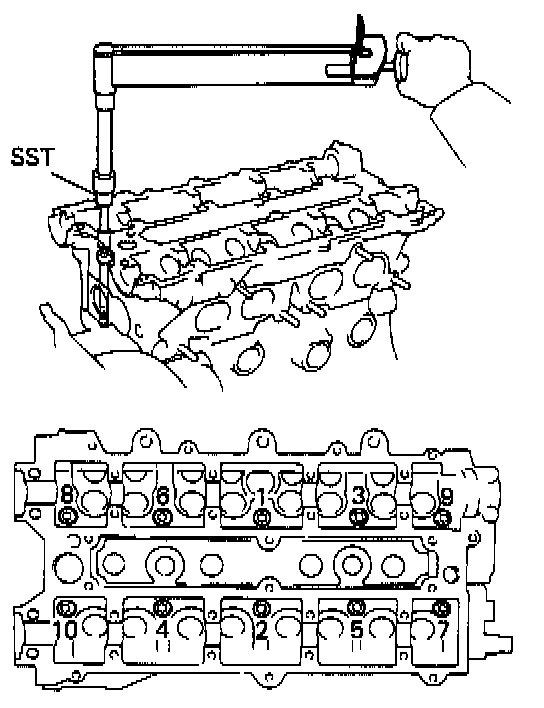 SST

8
6
1
3
9
10
4
2
5
7