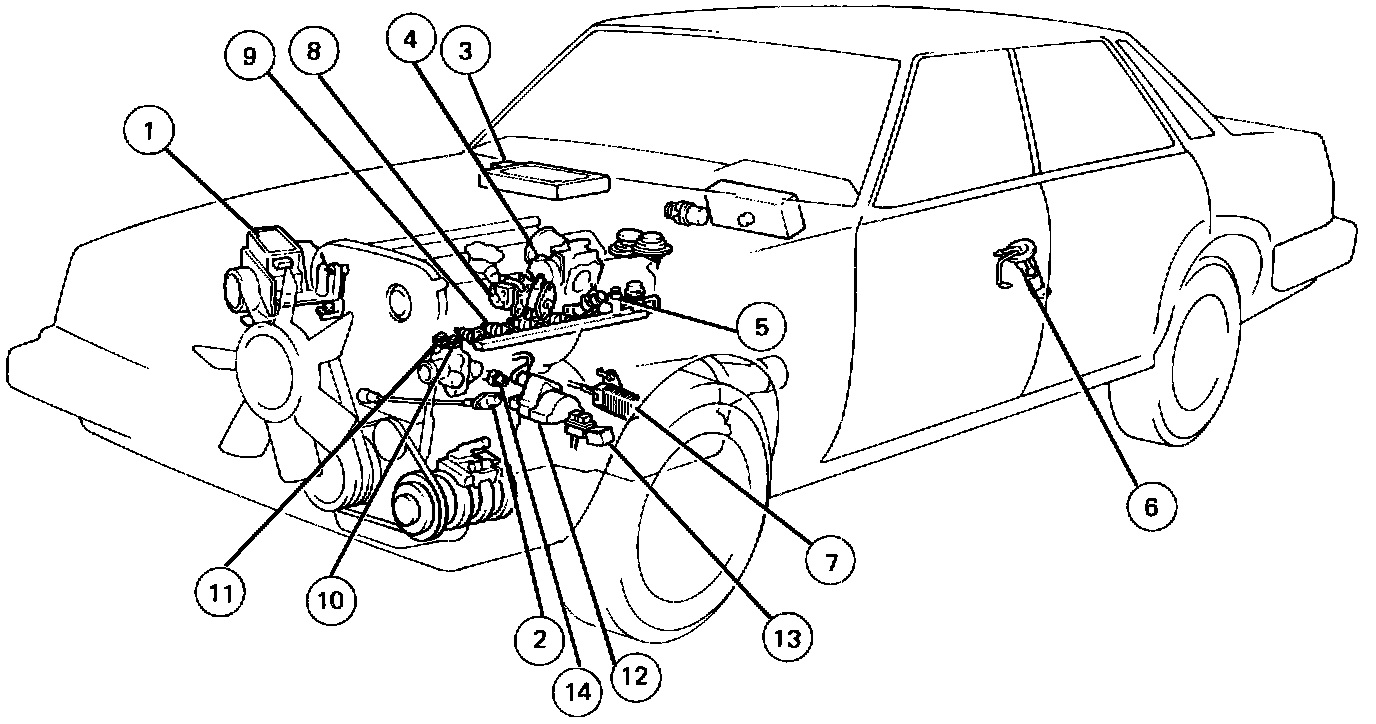 9
8
4
3
1
5
6
7
11
10
2
14
12
13