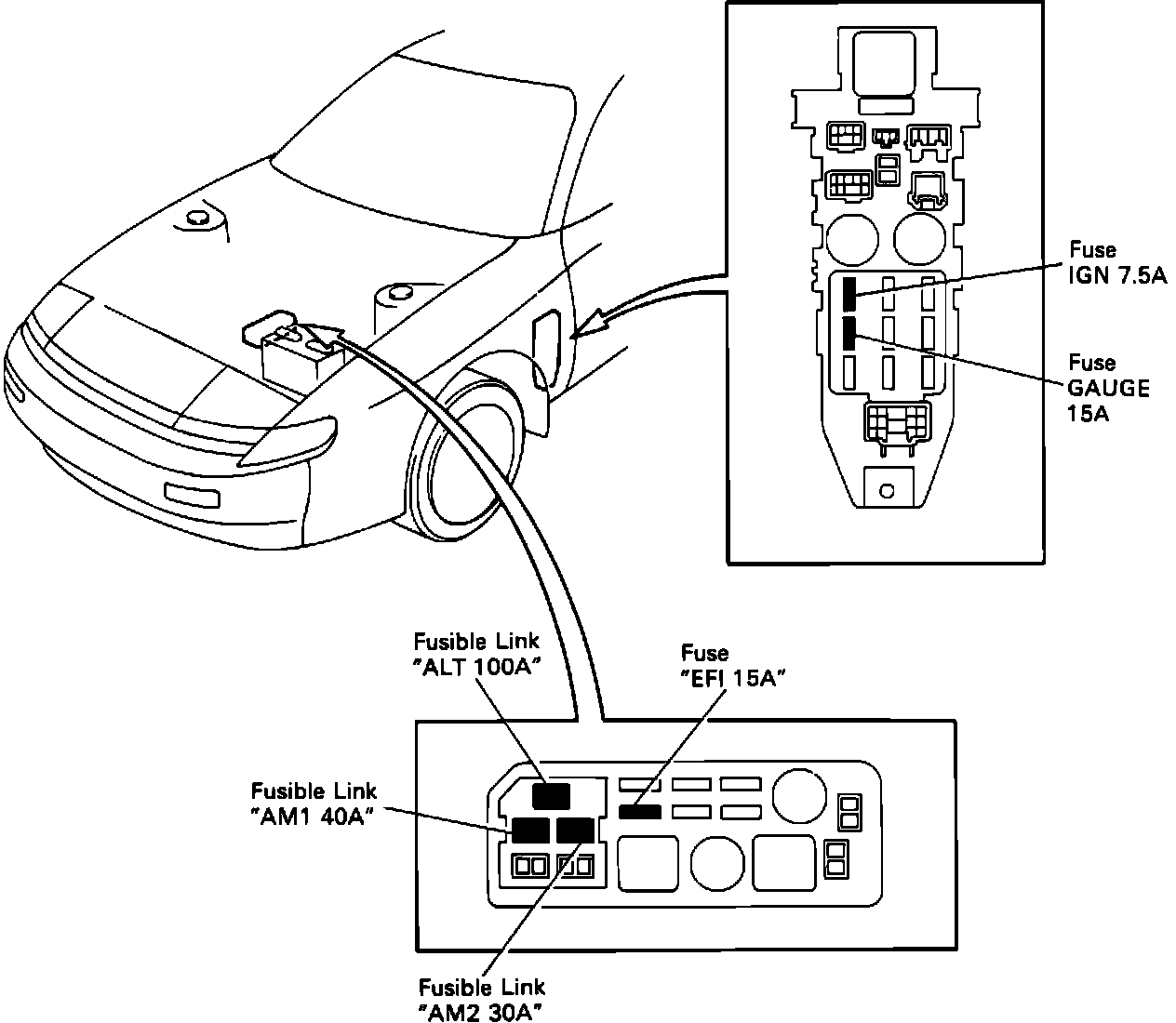 Fuse
IGN 7.5A

Fuse
GAUGE
15A

Fusible Link
"ALT 100A"

Fuse
"EFI 15A"

Fusible Link
"AM1 40A"

Fusible Link
"AM2 30A"