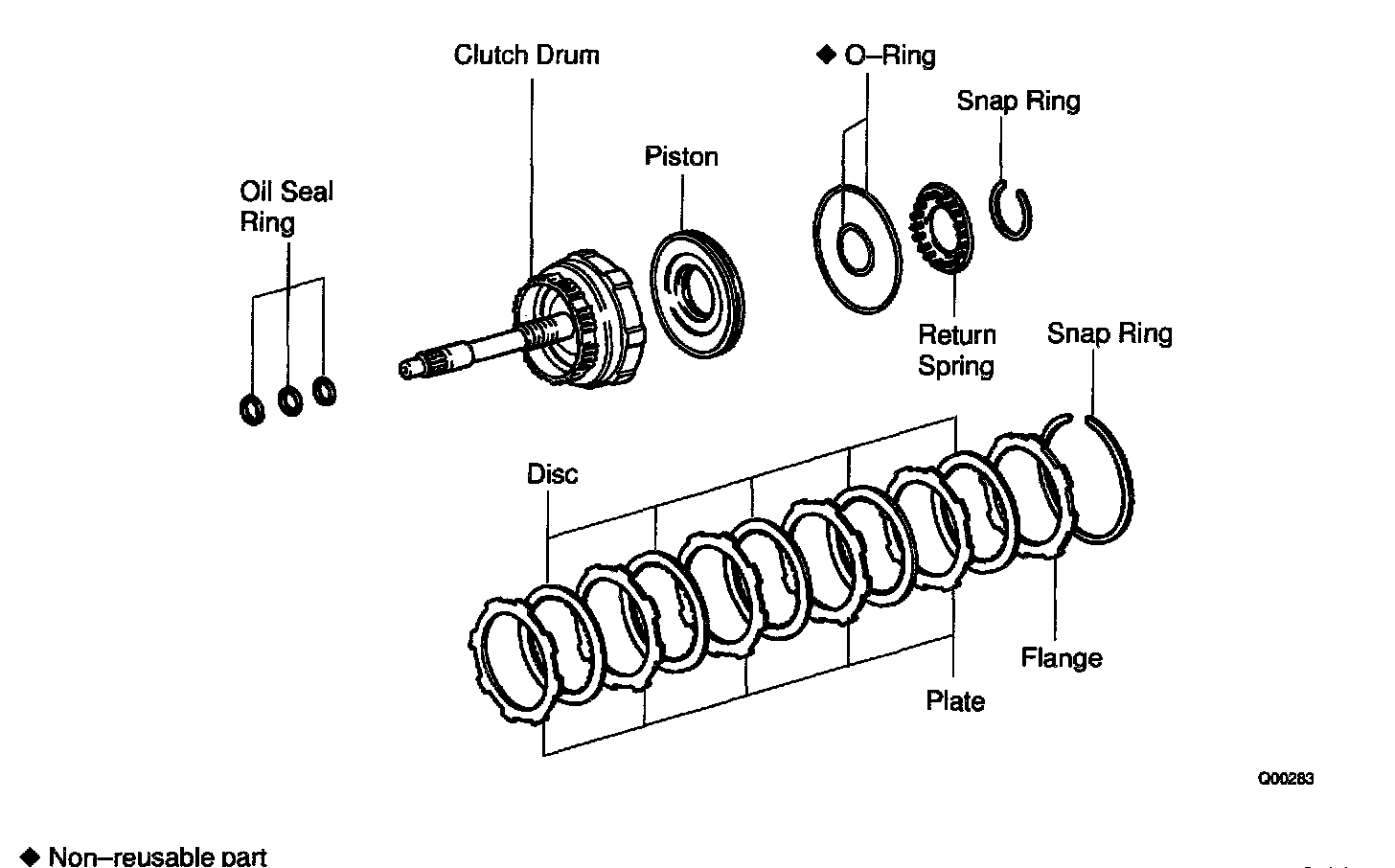 Clutch Drum

◆ O–Ring

Snap Ring

Piston

Oil Seal Ring

Return Spring

Snap Ring

Disc

Flange

Plate

Q00283

◆ Non–reusable part