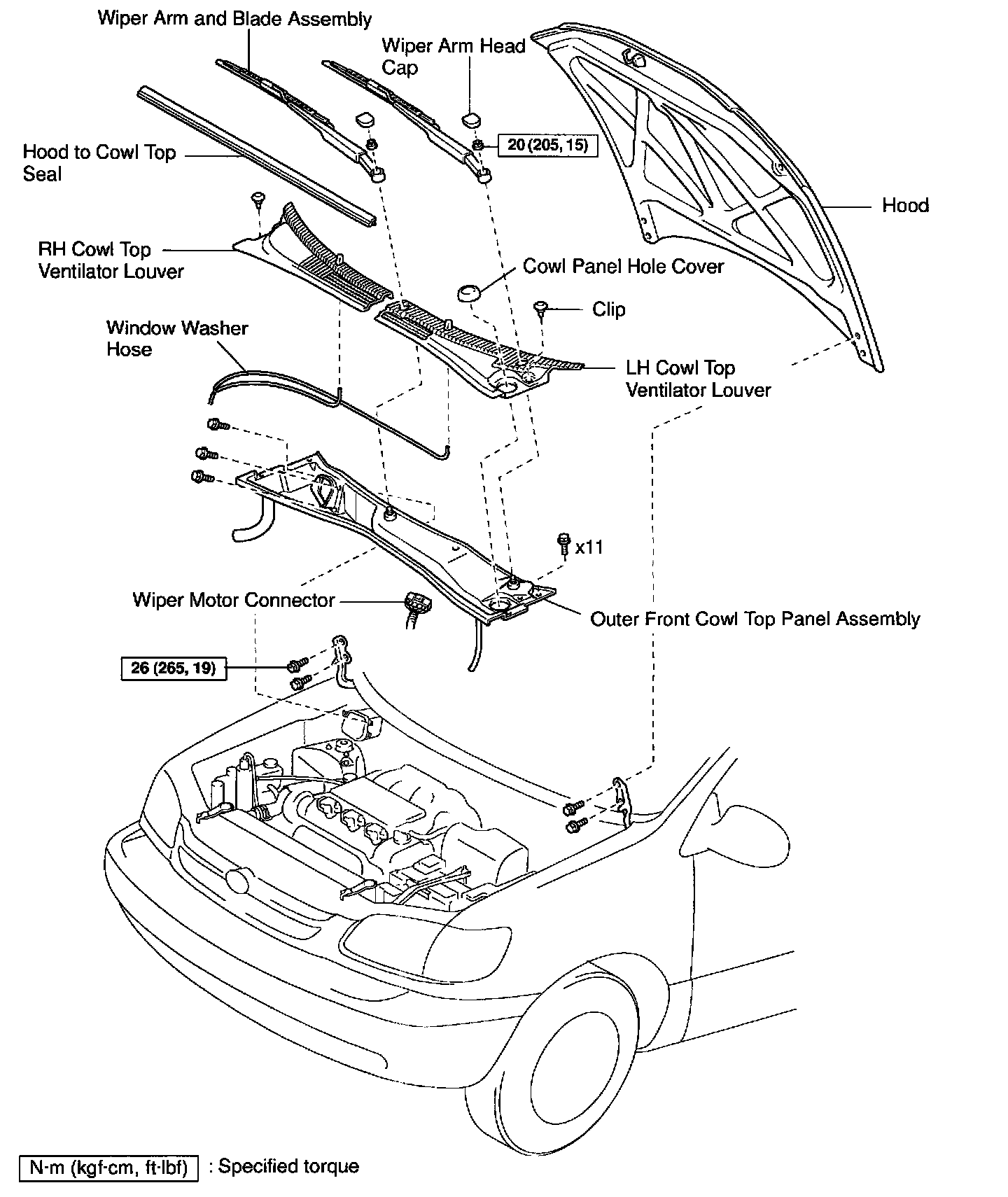 Wiper Arm and Blade Assembly

Wiper Arm Head Cap

20 (205, 15)

Hood to Cowl Top Seal

Hood

RH Cowl Top Ventilator Louver

Cowl Panel Hole Cover

Clip

Window Washer Hose

LH Cowl Top Ventilator Louver

x11

Wiper Motor Connector

Outer Front Cowl Top Panel Assembly

26 (265, 19)

N·m (kgf·cm, ft·lbf) : Specified torque